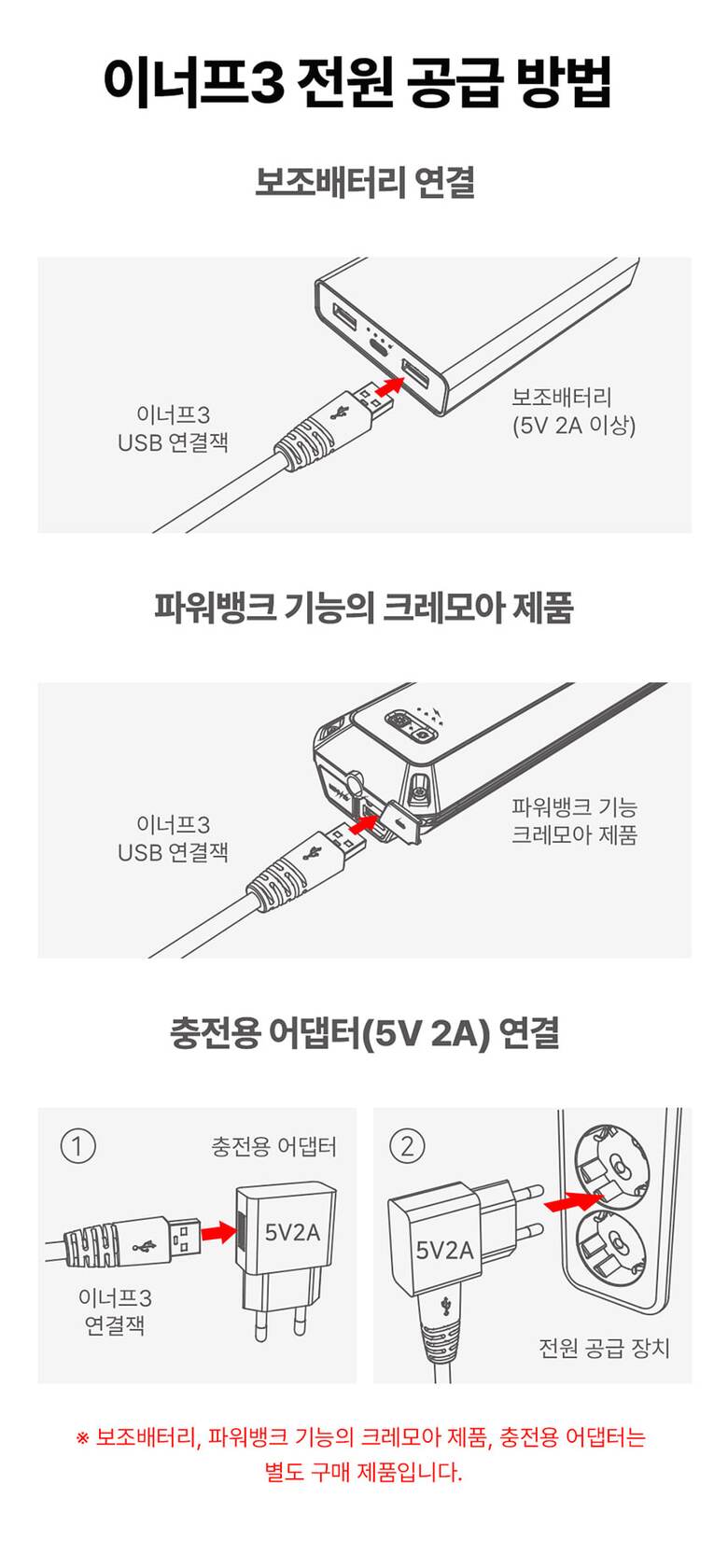 이너프3 전원 공급 방법

보조배터리 연결

이너프3
USB 연결잭

보조배터리
(5V 2A 이상)

파워뱅크 기능의 크레모아 제품

이너프3
USB 연결잭

파워뱅크 기능
크레모아 제품

충전용 어댑터(5V 2A) 연결

①

충전용 어댑터

5V2A

이너프3
연결잭

②

5V2A

전원 공급 장치

※ 보조배터리, 파워뱅크 기능의 크레모아 제품, 충전용 어댑터는 별도 구매 제품입니다.