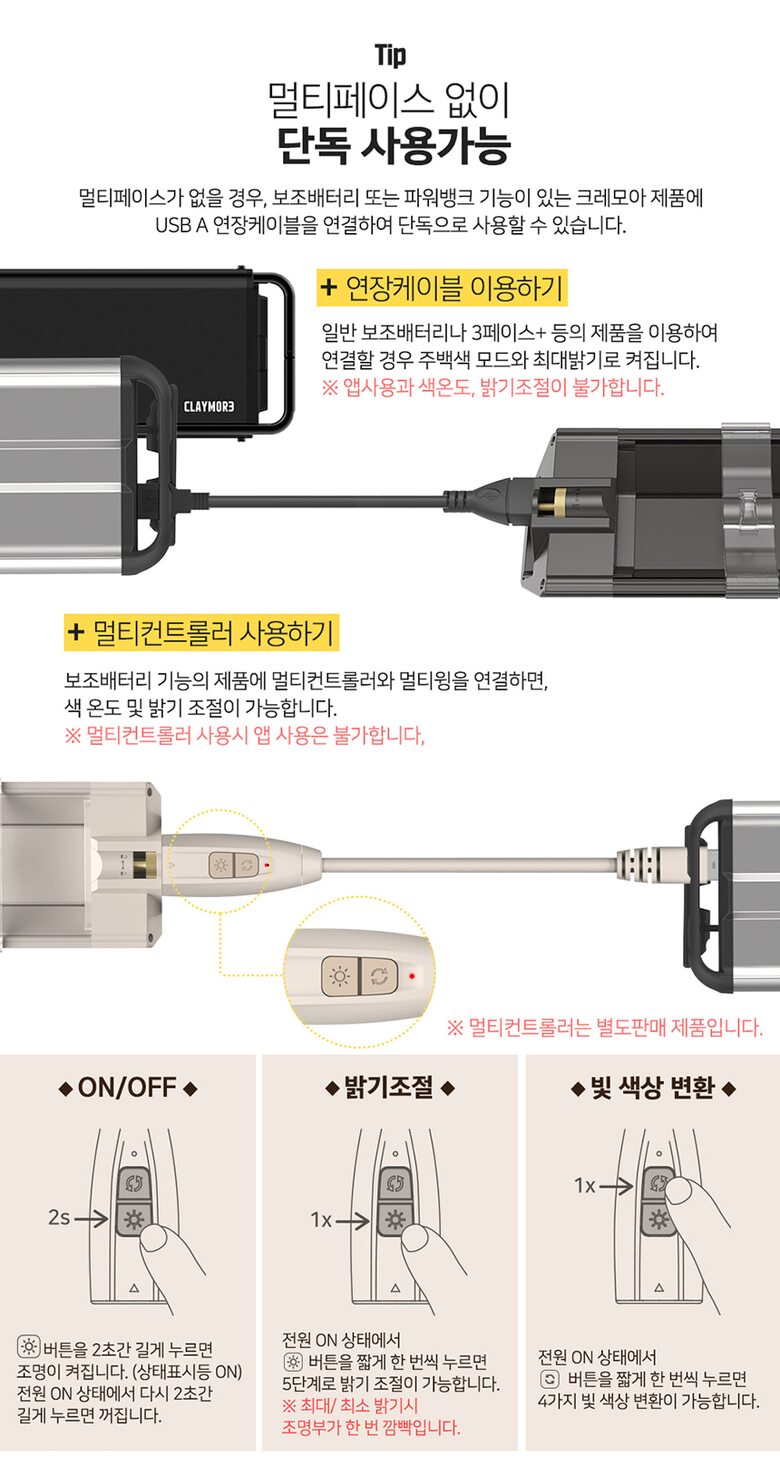 Tip
멀티페이스 없이
단독 사용가능

멀티페이스가 없을 경우, 보조배터리 또는 파워뱅크 기능이 있는 크레모아 제품에 USB A 연장케이블을 연결하여 단독으로 사용할 수 있습니다.

+ 연장케이블 이용하기

일반 보조배터리나 3페이스+ 등의 제품을 이용하여 연결할 경우 주백색 모드와 최대밝기로 켜집니다.
※ 앱사용과 색온도, 밝기조절이 불가합니다.

CLAYMORE

+ 멀티컨트롤러 사용하기

보조배터리 기능의 제품에 멀티컨트롤러와 멀티윙을 연결하면, 색 온도 및 밝기 조절이 가능합니다.
※ 멀티컨트롤러 사용시 앱 사용은 불가합니다,

※ 멀티컨트롤러는 별도판매 제품입니다.

◆ ON/OFF ◆

2s

버튼을 2초간 길게 누르면 조명이 켜집니다. (상태표시등 ON) 전원 ON 상태에서 다시 2초간 길게 누르면 꺼집니다.

◆ 밝기조절 ◆

1x

전원 ON 상태에서 버튼을 짧게 한 번씩 누르면 5단계로 밝기 조절이 가능합니다.
※ 최대/ 최소 밝기시 조명부가 한 번 깜빡입니다.

◆ 빛 색상 변환 ◆

1x

전원 ON 상태에서 버튼을 짧게 한 번씩 누르면 4가지 빛 색상 변환이 가능합니다.