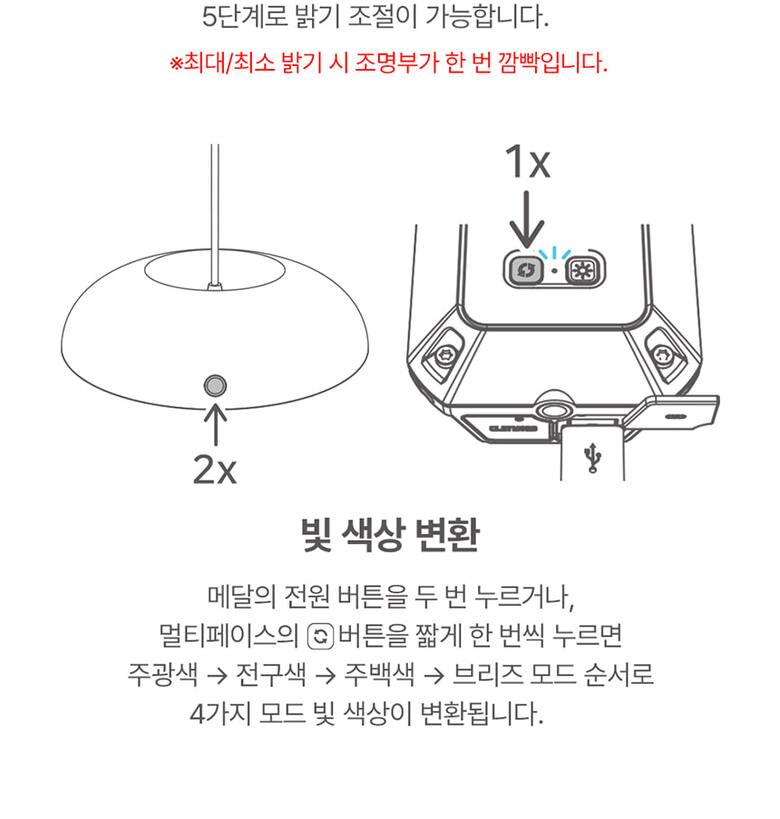 5단계로 밝기 조절이 가능합니다.

※최대/최소 밝기 시 조명부가 한 번 깜빡입니다.

1x

2x

빛 색상 변환

메달의 전원 버튼을 두 번 누르거나,
멀티페이스의 버튼을 짧게 한 번씩 누르면
주광색 → 전구색 → 주백색 → 브리즈 모드 순서로
4가지 모드 빛 색상이 변환됩니다.