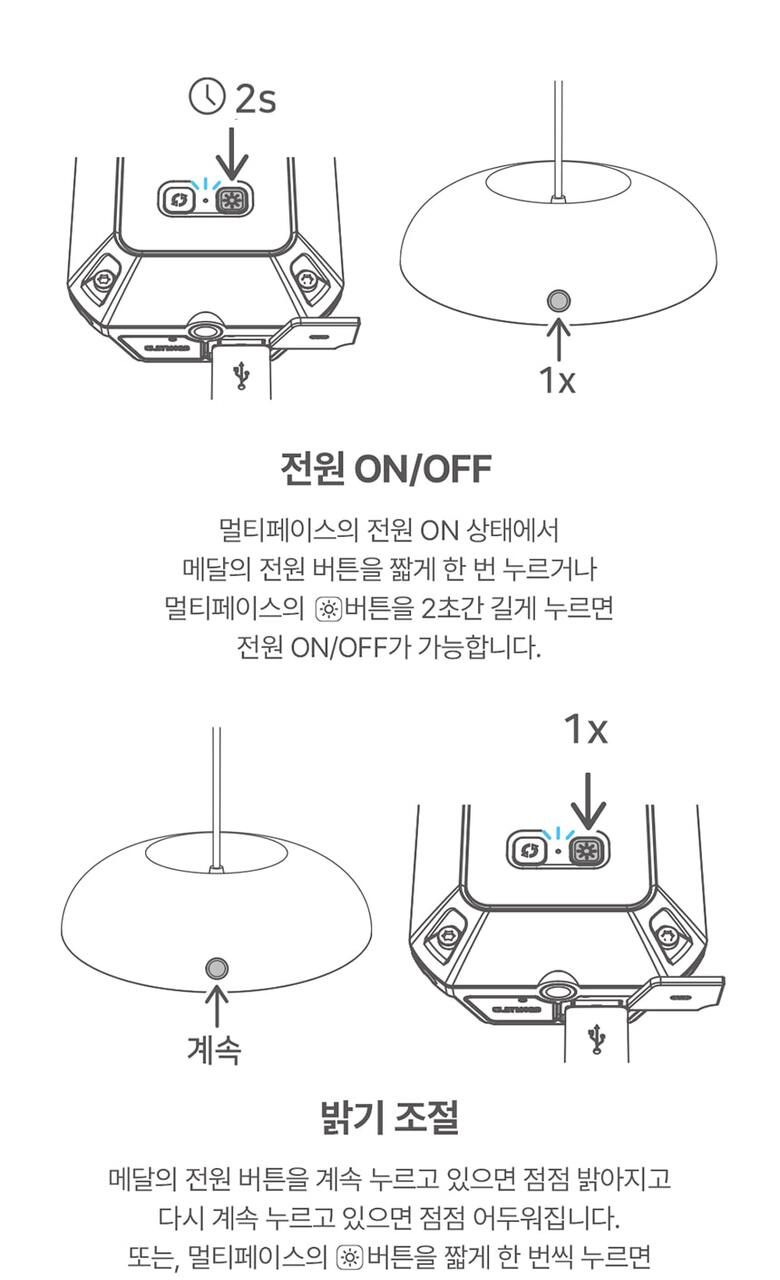 2s

1x

전원 ON/OFF

멀티페이스의 전원 ON 상태에서
메달의 전원 버튼을 짧게 한 번 누르거나
멀티페이스의 버튼을 2초간 길게 누르면
전원 ON/OFF가 가능합니다.

1x

계속

밝기 조절

메달의 전원 버튼을 계속 누르고 있으면 점점 밝아지고
다시 계속 누르고 있으면 점점 어두워집니다.
또는, 멀티페이스의 버튼을 짧게 한 번씩 누르면