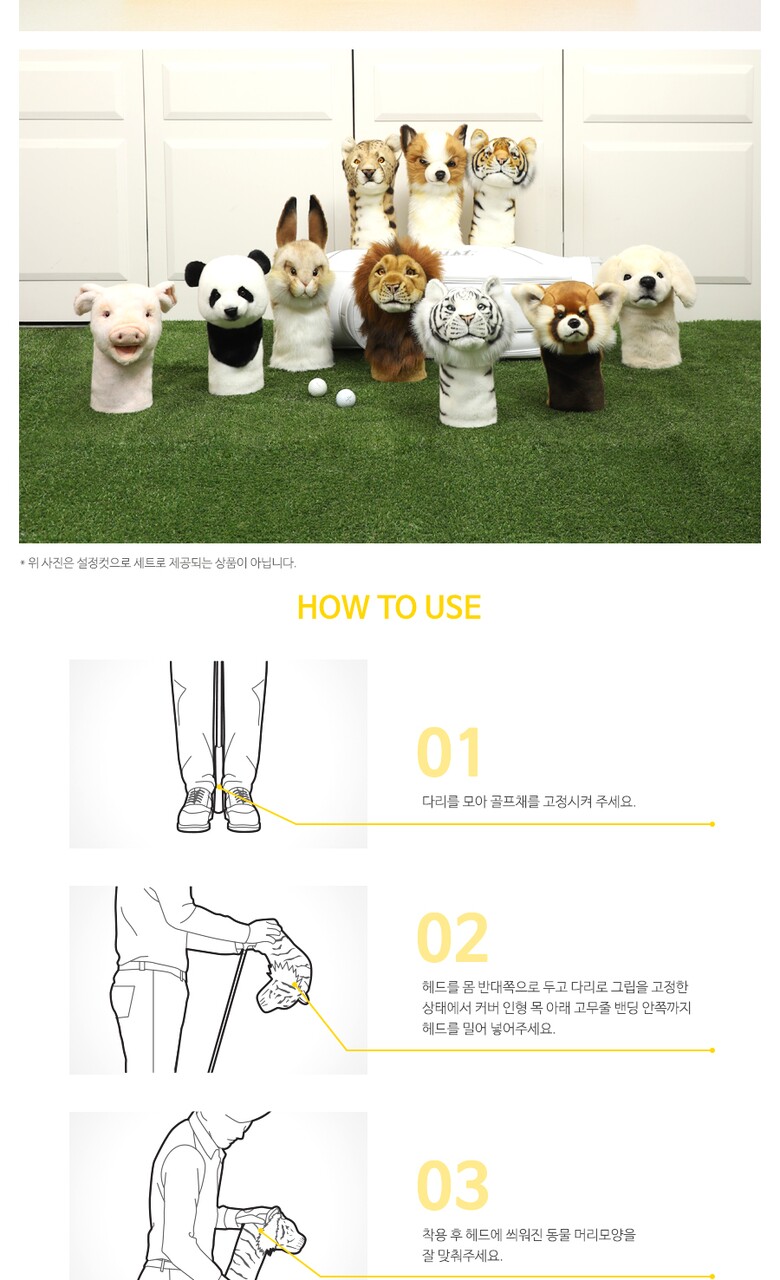 * 위 사진은 설정컷으로 세트로 제공되는 상품이 아닙니다.

HOW TO USE

01

다리를 모아 골프채를 고정시켜 주세요.

02

헤드를 몸 반대쪽으로 두고 다리로 그립을 고정한 상태에서 커버 인형 목 아래 고무줄 밴딩 안쪽까지 헤드를 밀어 넣어주세요.

03

착용 후 헤드에 씌워진 동물 머리모양을 잘 맞춰주세요.