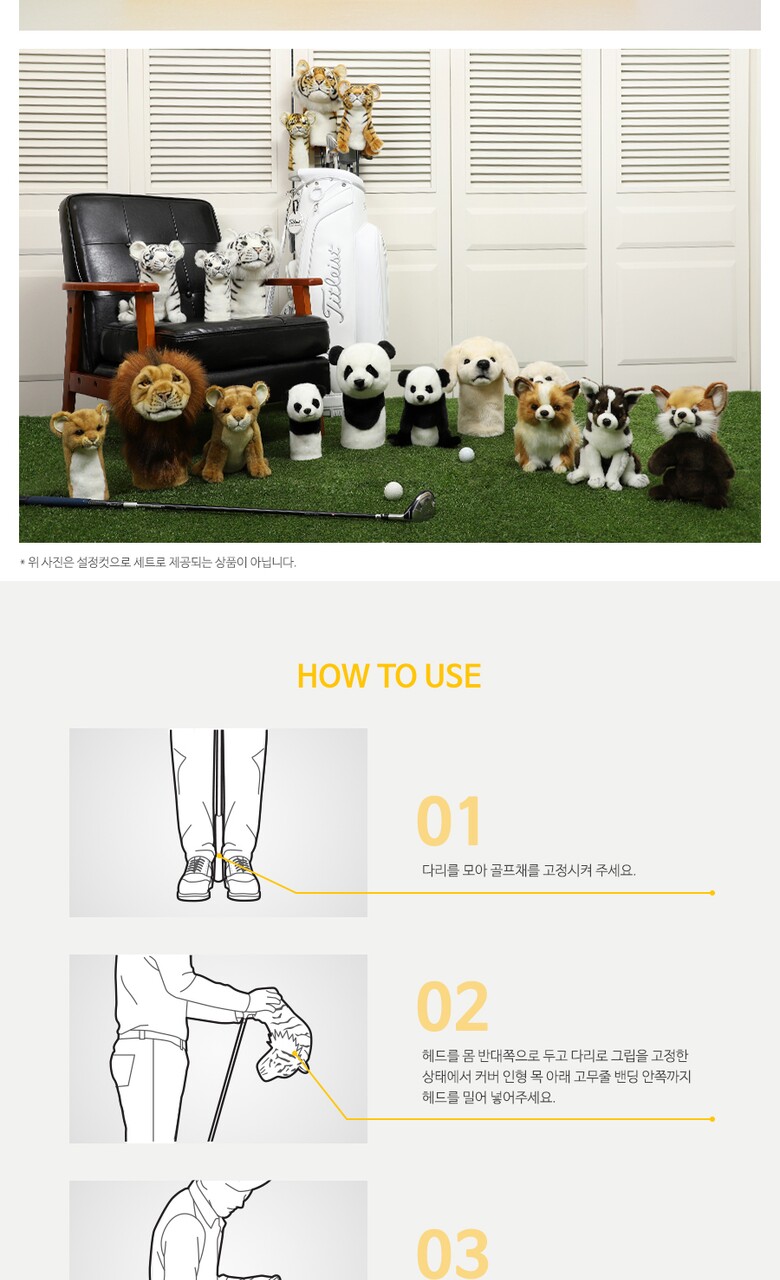 Titleist

* 위 사진은 설정컷으로 세트로 제공되는 상품이 아닙니다.

HOW TO USE

01
다리를 모아 골프채를 고정시켜 주세요.

02
헤드를 몸 반대쪽으로 두고 다리로 그립을 고정한 상태에서 커버 인형 목 아래 고무줄 밴딩 안쪽까지 헤드를 밀어 넣어주세요.

03