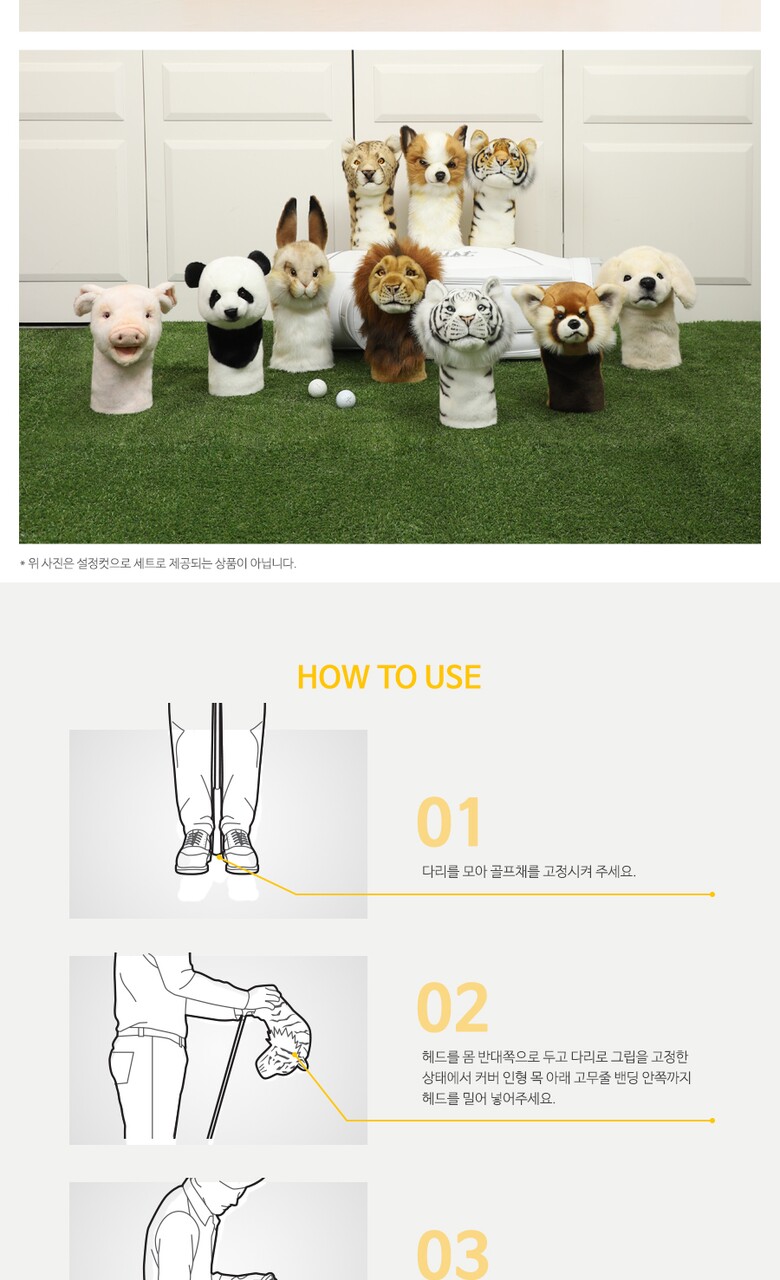 * 위 사진은 설정컷으로 세트로 제공되는 상품이 아닙니다.

HOW TO USE

01
다리를 모아 골프채를 고정시켜 주세요.

02
헤드를 몸 반대쪽으로 두고 다리로 그립을 고정한 상태에서 커버 인형 목 아래 고무줄 밴딩 안쪽까지 헤드를 밀어 넣어주세요.

03