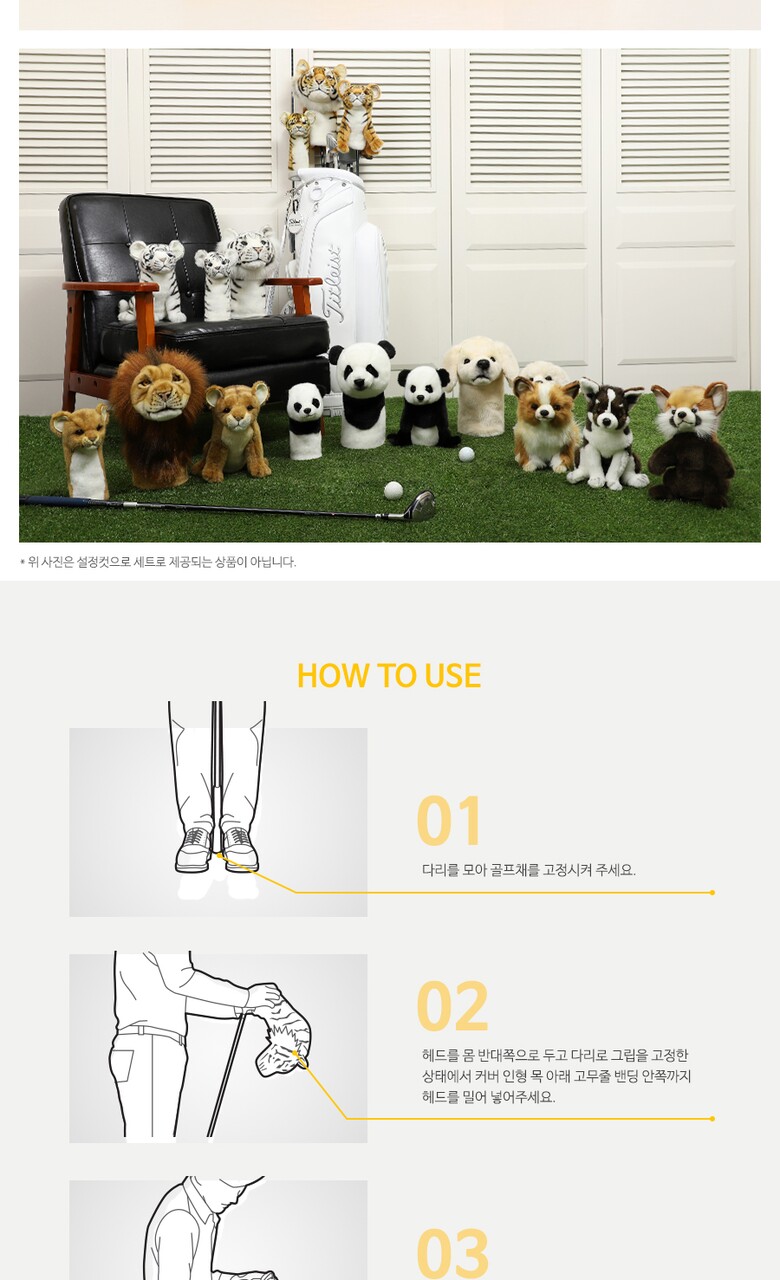 Titleist

* 위 사진은 설정컷으로 세트로 제공되는 상품이 아닙니다.

HOW TO USE

01

다리를 모아 골프채를 고정시켜 주세요.

02

헤드를 몸 반대쪽으로 두고 다리로 그립을 고정한 상태에서 커버 인형 목 아래 고무줄 밴딩 안쪽까지 헤드를 밀어 넣어주세요.

03