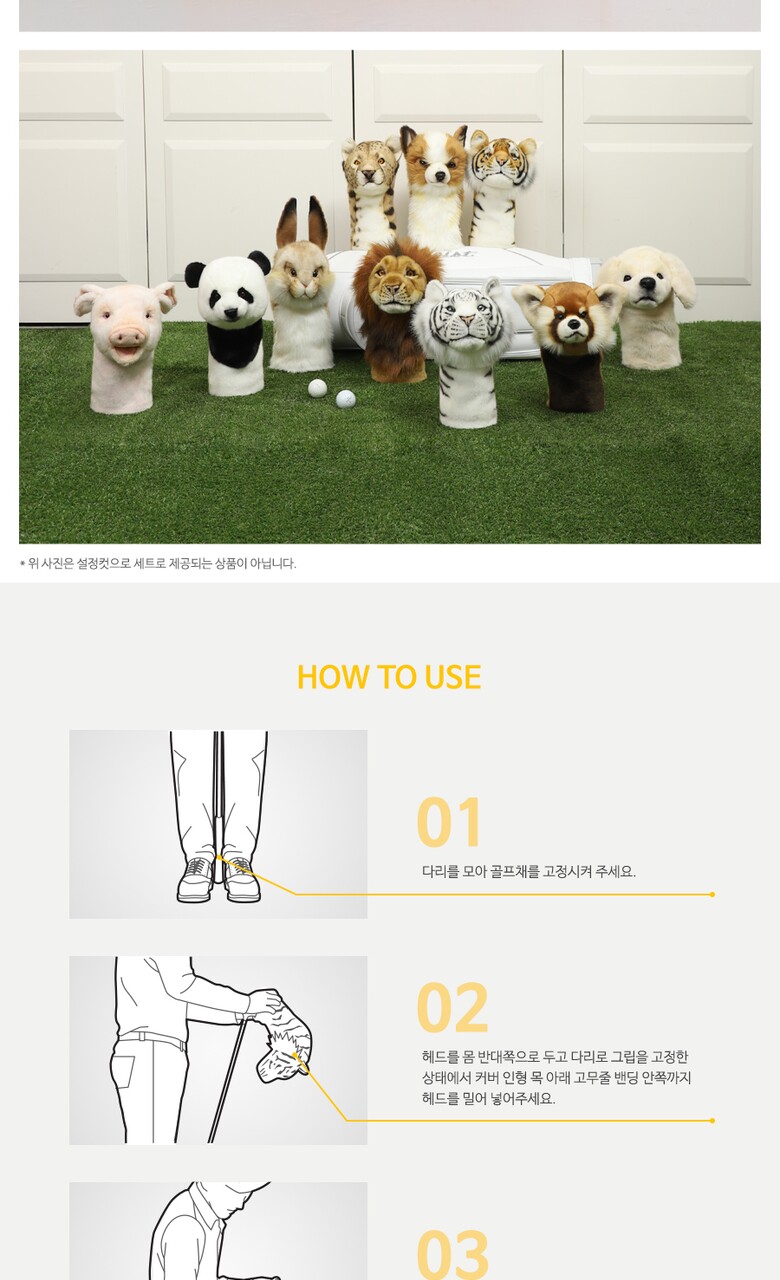 * 위 사진은 설정컷으로 세트로 제공되는 상품이 아닙니다.

HOW TO USE

01
다리를 모아 골프채를 고정시켜 주세요.

02
헤드를 몸 반대쪽으로 두고 다리로 그립을 고정한 상태에서 커버 인형 목 아래 고무줄 밴딩 안쪽까지 헤드를 밀어 넣어주세요.

03