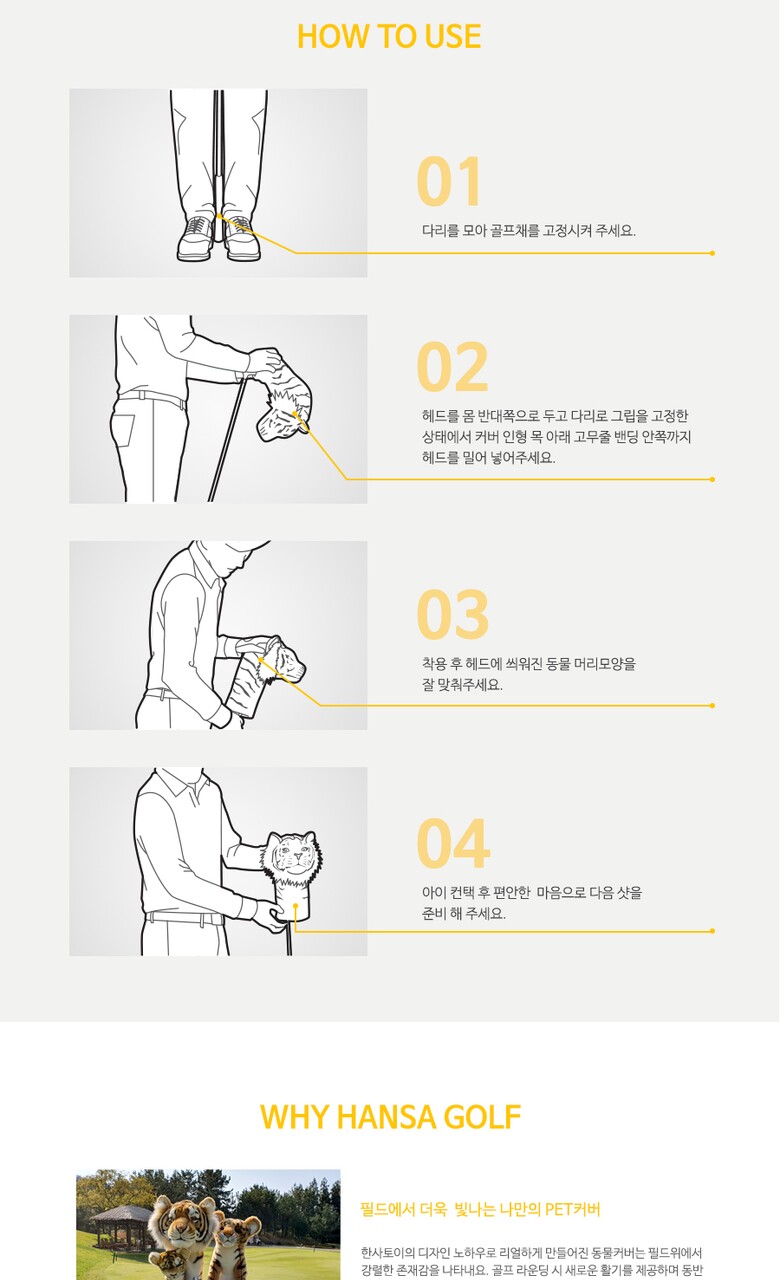 HOW TO USE

01

다리를 모아 골프채를 고정시켜 주세요.

02

헤드를 몸 반대쪽으로 두고 다리로 그립을 고정한 상태에서 커버 인형 목 아래 고무줄 밴딩 안쪽까지 헤드를 밀어 넣어주세요.

03

착용 후 헤드에 씌워진 동물 머리모양을 잘 맞춰주세요.

04

아이 컨택 후 편안한 마음으로 다음 샷을 준비 해 주세요.

WHY HANSA GOLF

필드에서 더욱 빛나는 나만의 PET커버

한사토이의 디자인 노하우로 리얼하게 만들어진 동물커버는 필드위에서 강렬한 존재감을 나타내요. 골프 라운딩 시 새로운 활기를 제공하며 동반