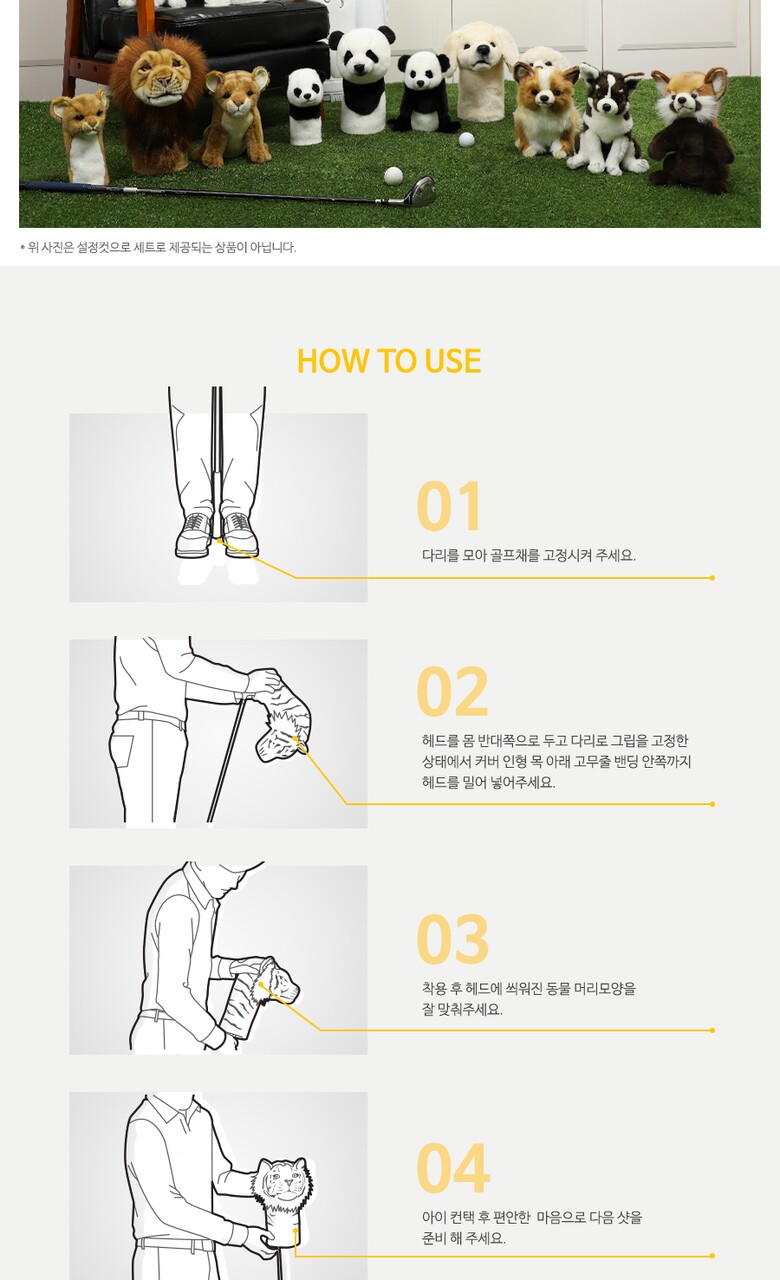 * 위 사진은 설정컷으로 세트로 제공되는 상품이 아닙니다.

HOW TO USE

01
다리를 모아 골프채를 고정시켜 주세요.

02
헤드를 몸 반대쪽으로 두고 다리로 그립을 고정한 상태에서 커버 인형 목 아래 고무줄 밴딩 안쪽까지 헤드를 밀어 넣어주세요.

03
착용 후 헤드에 씌워진 동물 머리모양을 잘 맞춰주세요.

04
아이 컨택 후 편안한 마음으로 다음 샷을 준비 해 주세요.