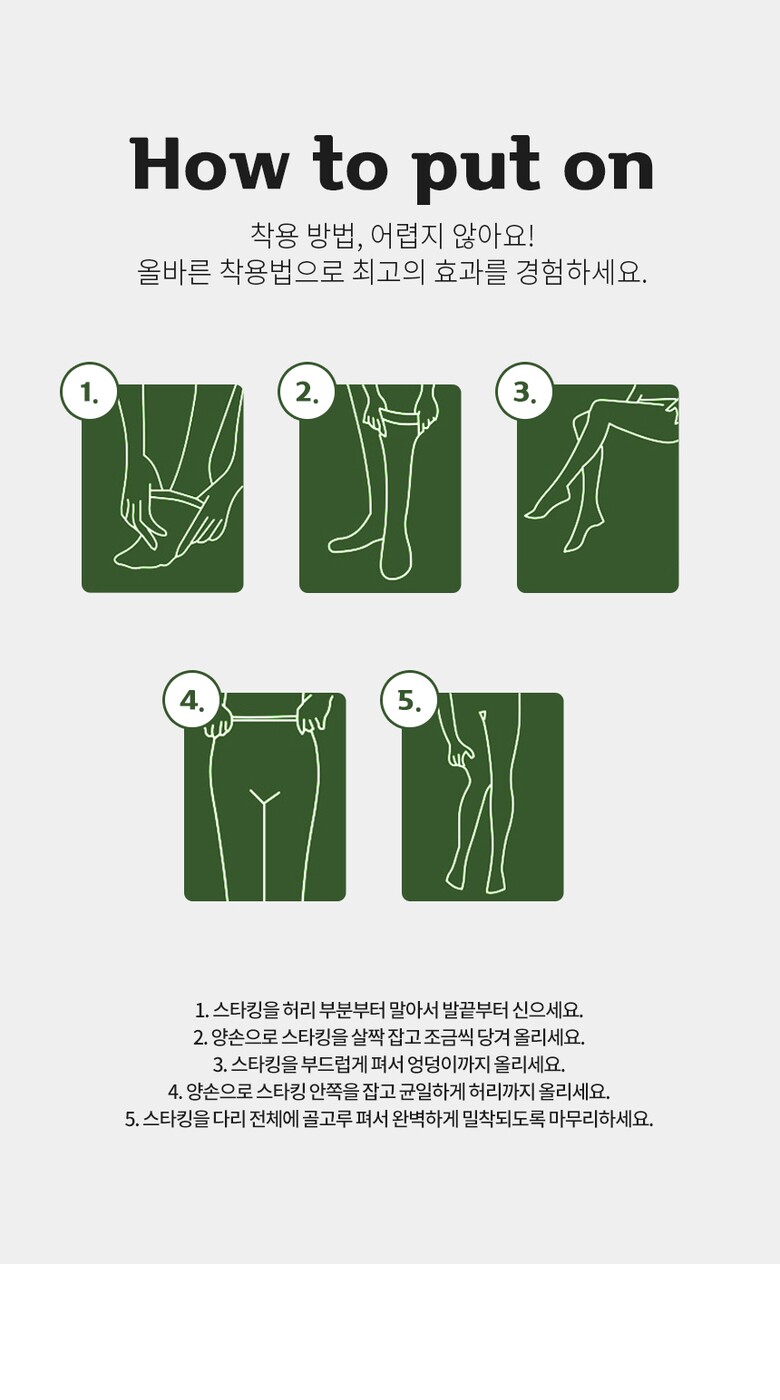 How to put on

착용 방법, 어렵지 않아요!
올바른 착용법으로 최고의 효과를 경험하세요.

1.

2.

3.

4.

5.

1. 스타킹을 허리 부분부터 말아서 발끝부터 신으세요.
2. 양손으로 스타킹을 살짝 잡고 조금씩 당겨 올리세요.
3. 스타킹을 부드럽게 펴서 엉덩이까지 올리세요.
4. 양손으로 스타킹 안쪽을 잡고 균일하게 허리까지 올리세요.
5. 스타킹을 다리 전체에 골고루 펴서 완벽하게 밀착되도록 마무리하세요.