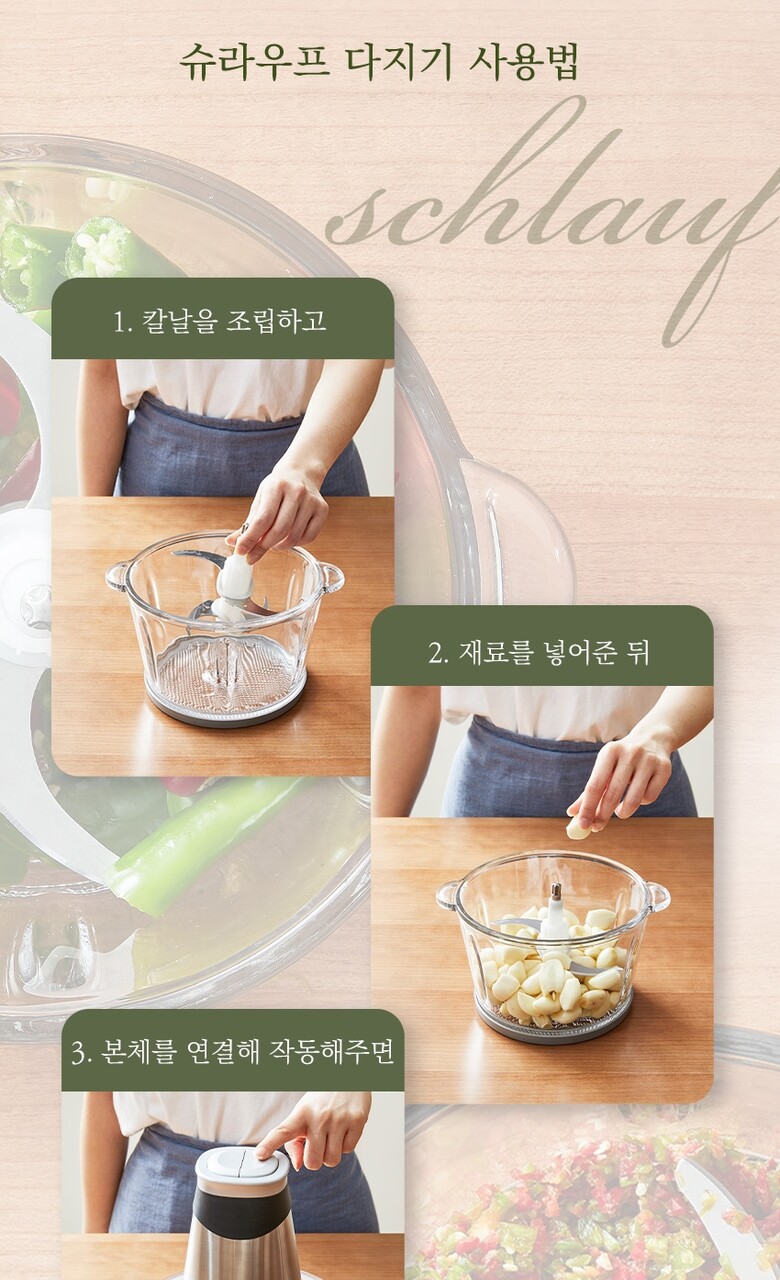 슈라우프 다지기 사용법

schlauf

1. 칼날을 조립하고

2. 재료를 넣어준 뒤

3. 본체를 연결해 작동해주면