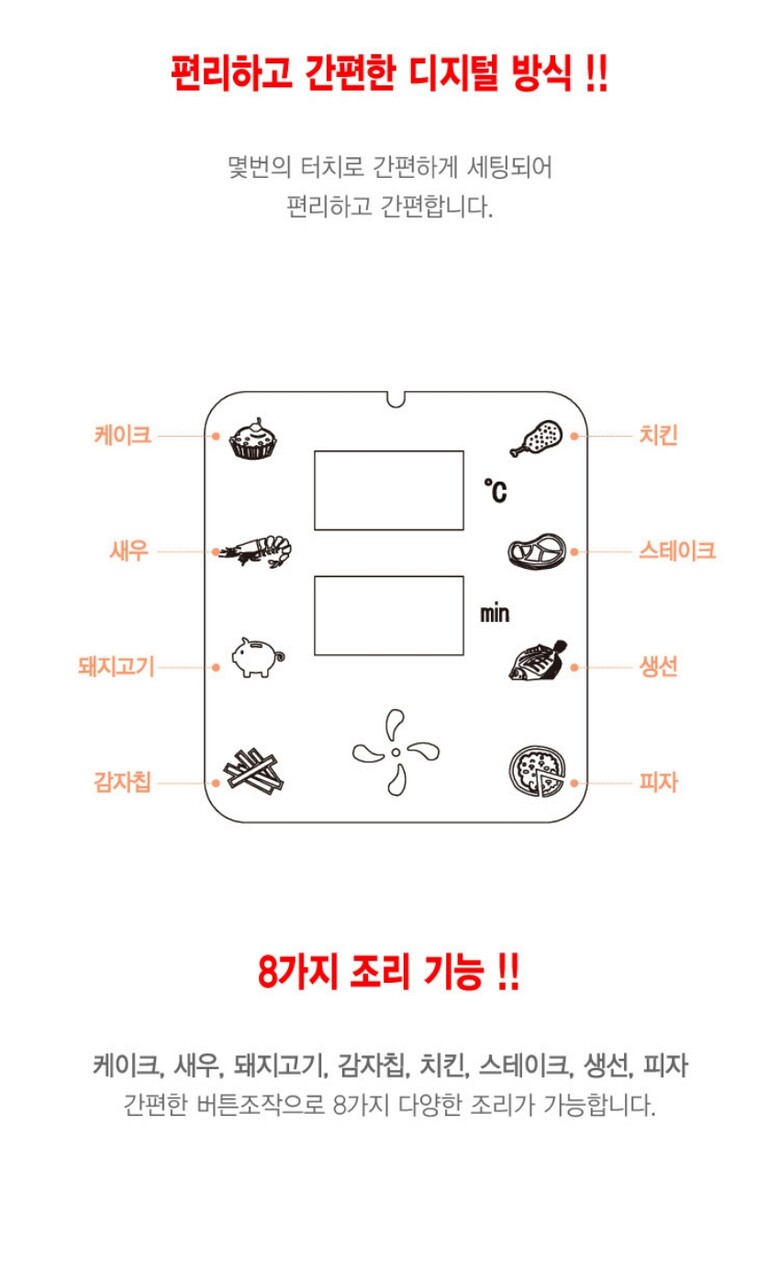 편리하고 간편한 디지털 방식 !!

몇번의 터치로 간편하게 세팅되어
편리하고 간편합니다.

케이크
새우
돼지고기
감자칩
°C
min
치킨
스테이크
생선
피자

8가지 조리 기능 !!

케이크, 새우, 돼지고기, 감자칩, 치킨, 스테이크, 생선, 피자
간편한 버튼조작으로 8가지 다양한 조리가 가능합니다.