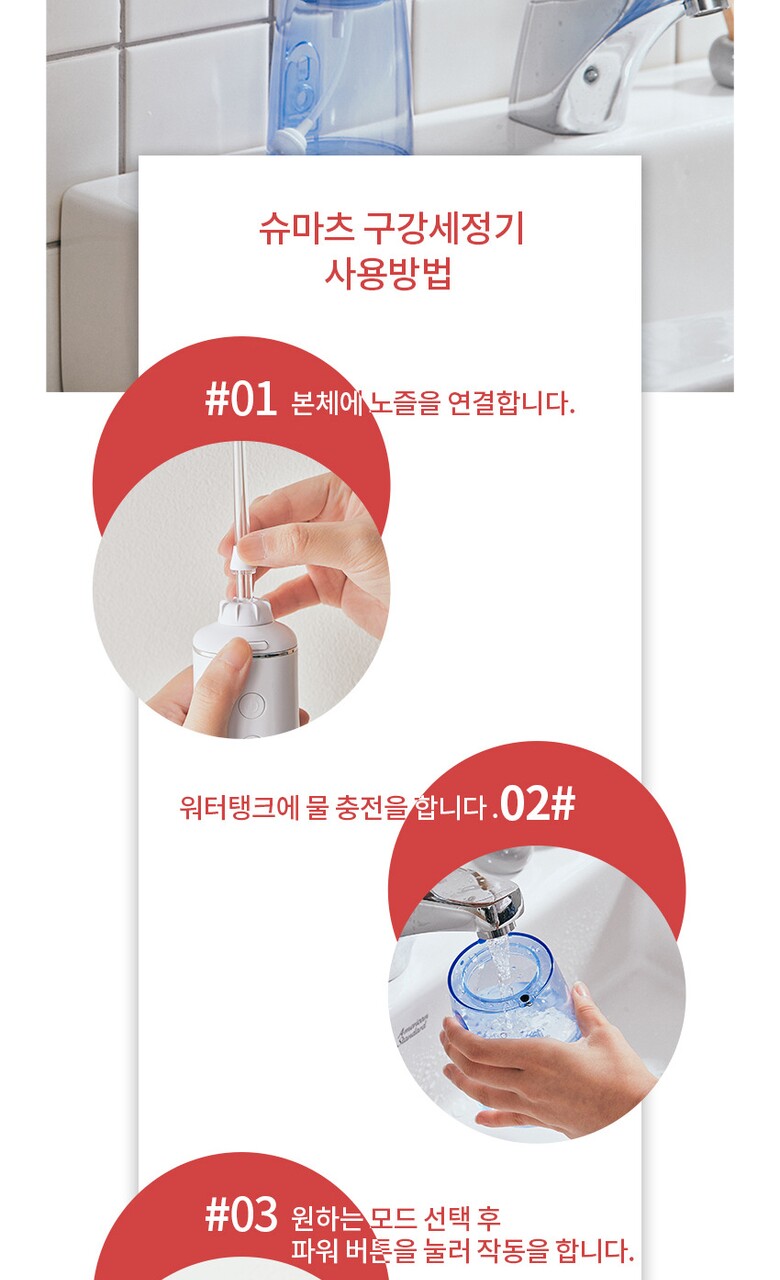 슈마츠 구강세정기
사용방법

#01 본체에 노즐을 연결합니다.

워터탱크에 물 충전을 합니다 .02#

American Standard

#03 원하는 모드 선택 후
파워 버튼을 눌러 작동을 합니다.