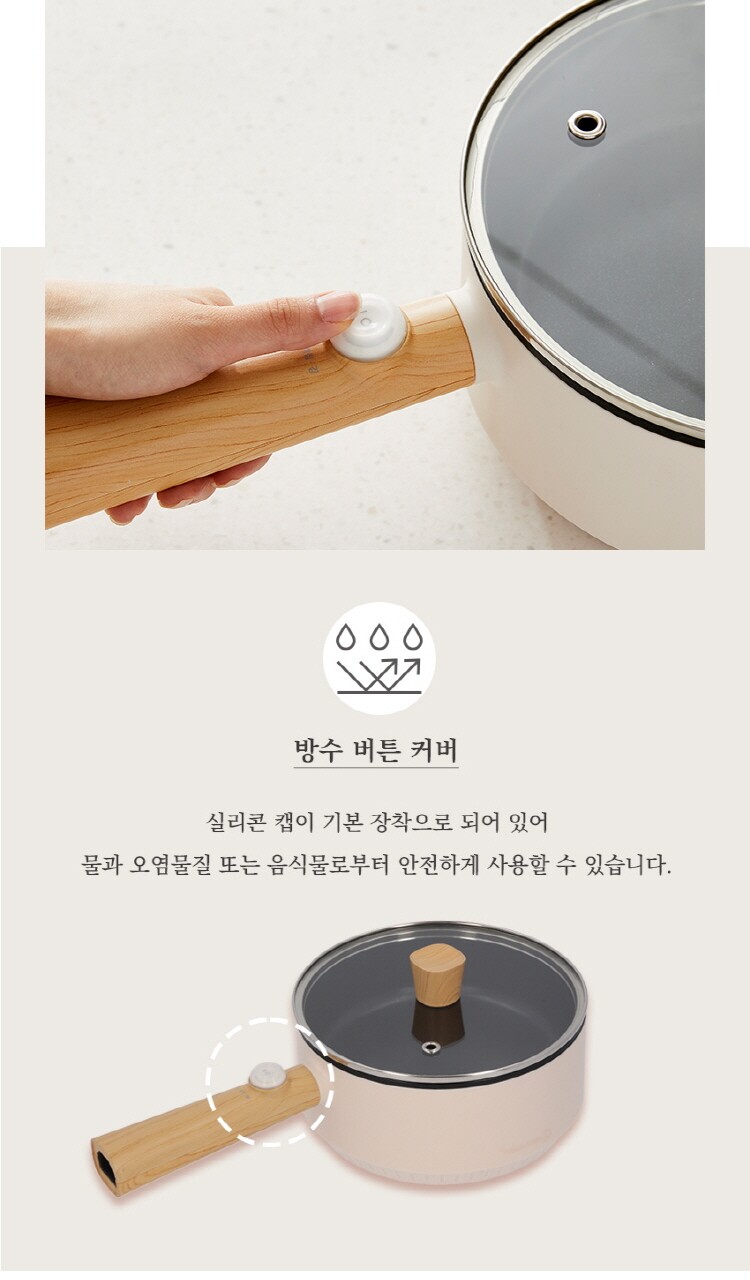 방수 버튼 커버

실리콘 캡이 기본 장착으로 되어 있어
물과 오염물질 또는 음식물로부터 안전하게 사용할 수 있습니다.