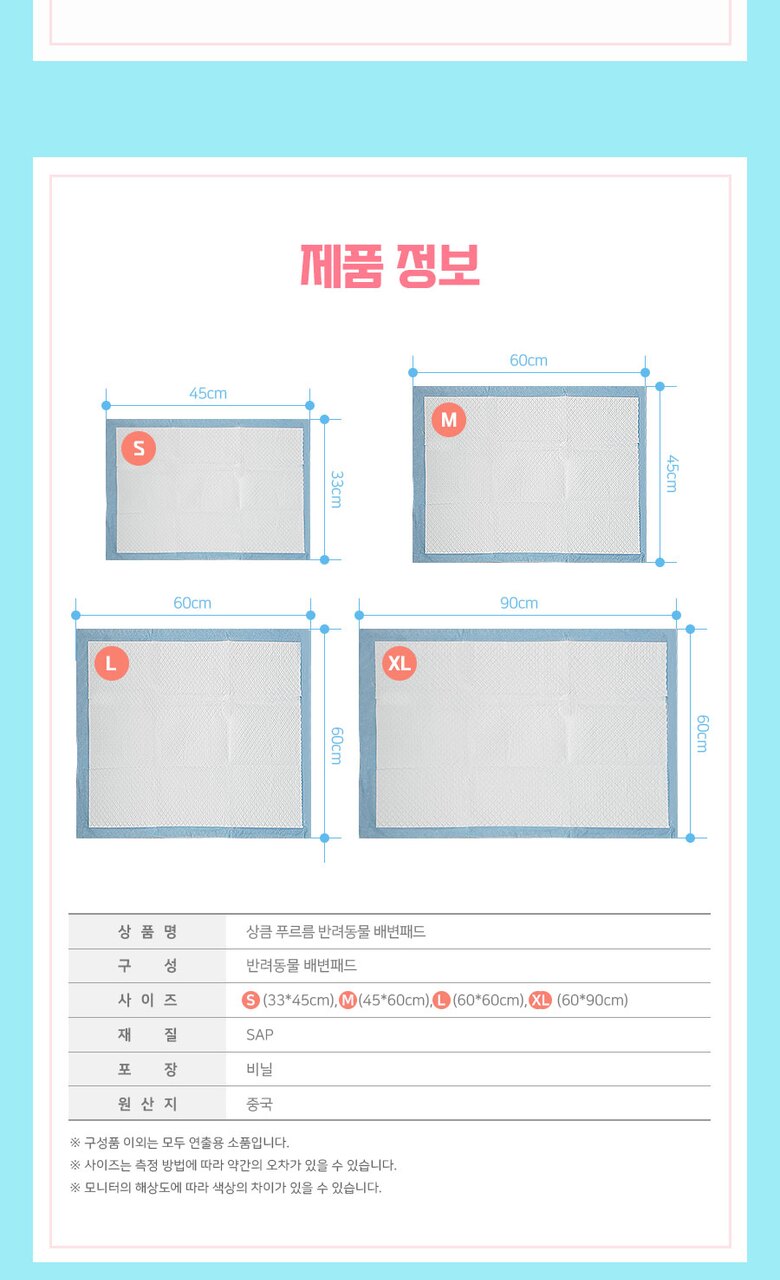 제품 정보

45cm
S
33cm

60cm
M
45cm

60cm
L
60cm

90cm
XL
60cm

| 상 품 명 | 상큼 푸르름 반려동물 배변패드 |
|---|---|
| 구 성 | 반려동물 배변패드 |
| 사 이 즈 | S (33*45cm), M (45*60cm), L (60*60cm), XL (60*90cm) |
| 재 질 | SAP |
| 포 장 | 비닐 |
| 원 산 지 | 중국 |

※ 구성품 이외는 모두 연출용 소품입니다.
※ 사이즈는 측정 방법에 따라 약간의 오차가 있을 수 있습니다.
※ 모니터의 해상도에 따라 색상의 차이가 있을 수 있습니다.