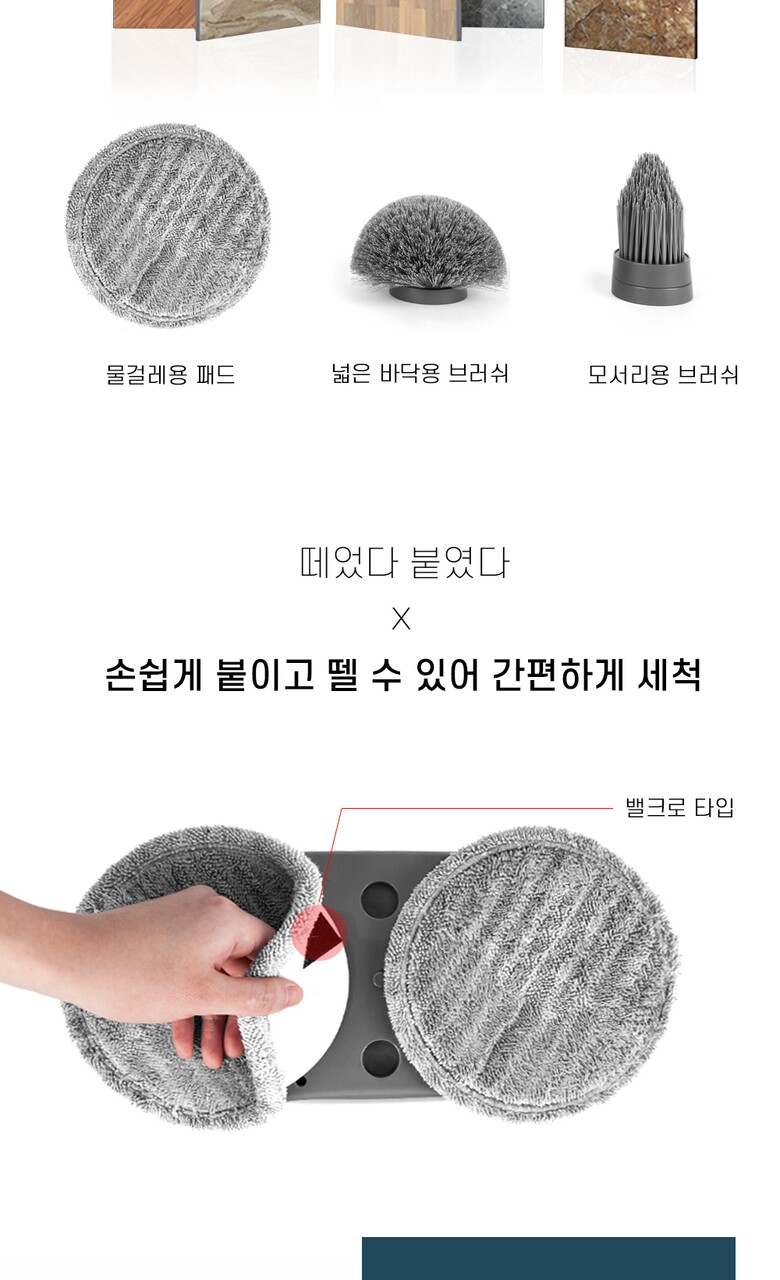 물걸레용 패드

넓은 바닥용 브러쉬

모서리용 브러쉬

떼었다 붙였다

X

손쉽게 붙이고 뗄 수 있어 간편하게 세척

밸크로 타입