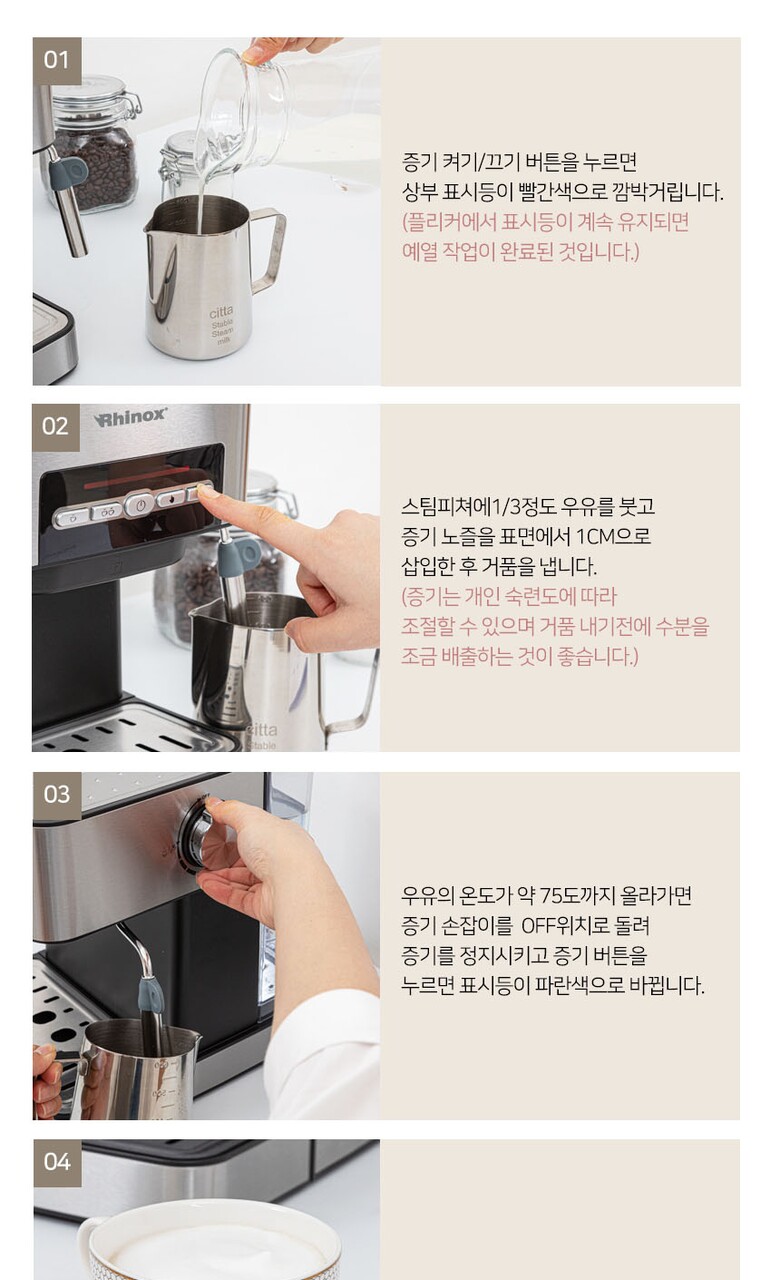 01

citta
Stable
Steam
milk

증기 켜기/끄기 버튼을 누르면
상부 표시등이 빨간색으로 깜박거립니다.
(플리커에서 표시등이 계속 유지되면
예열 작업이 완료된 것입니다.)

02

Rhinox

citta
Stable

스팀피쳐에1/3정도 우유를 붓고
증기 노즐을 표면에서 1CM으로
삽입한 후 거품을 냅니다.
(증기는 개인 숙련도에 따라
조절할 수 있으며 거품 내기전에 수분을
조금 배출하는 것이 좋습니다.)

03

우유의 온도가 약 75도까지 올라가면
증기 손잡이를 OFF위치로 돌려
증기를 정지시키고 증기 버튼을
누르면 표시등이 파란색으로 바뀝니다.

04