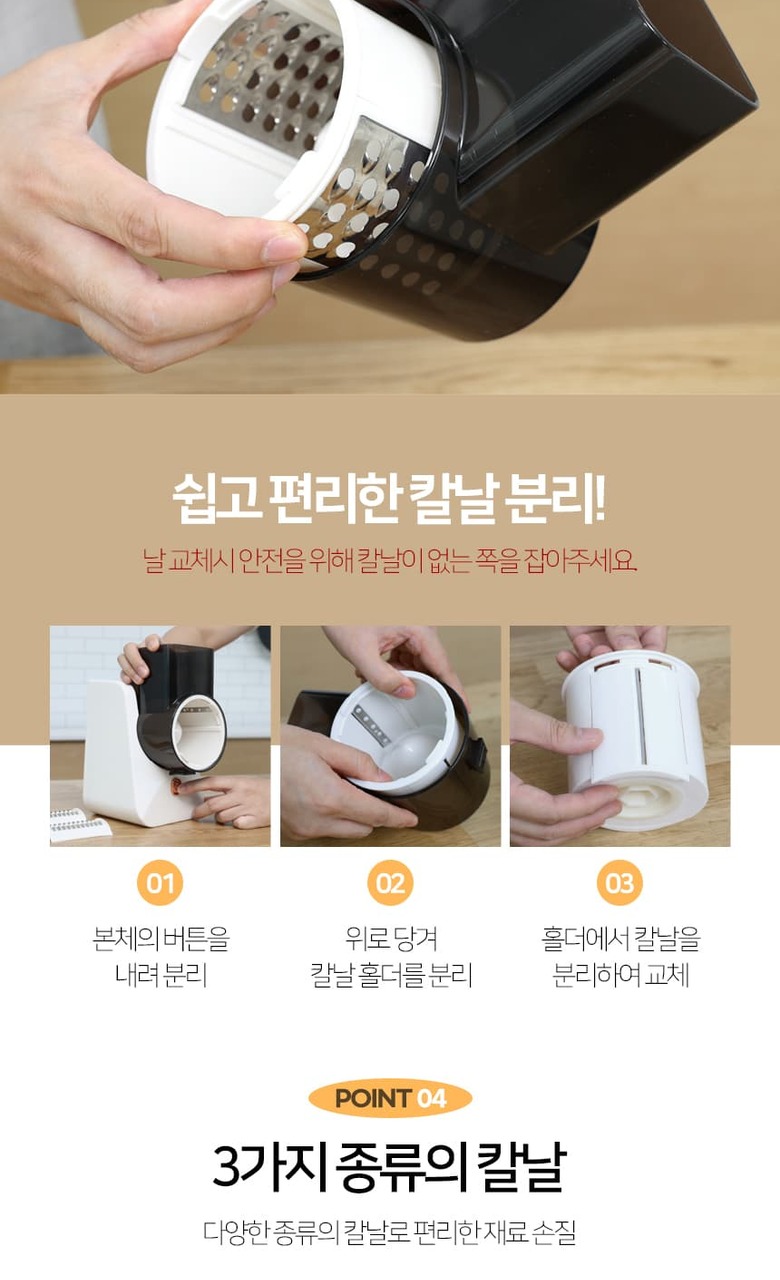 쉽고 편리한 칼날 분리!

날 교체시 안전을 위해 칼날이 없는 쪽을 잡아주세요.

01

본체의 버튼을 내려 분리

02

위로 당겨 칼날 홀더를 분리

03

홀더에서 칼날을 분리하여 교체

POINT 04

3가지 종류의 칼날

다양한 종류의 칼날로 편리한 재료 손질