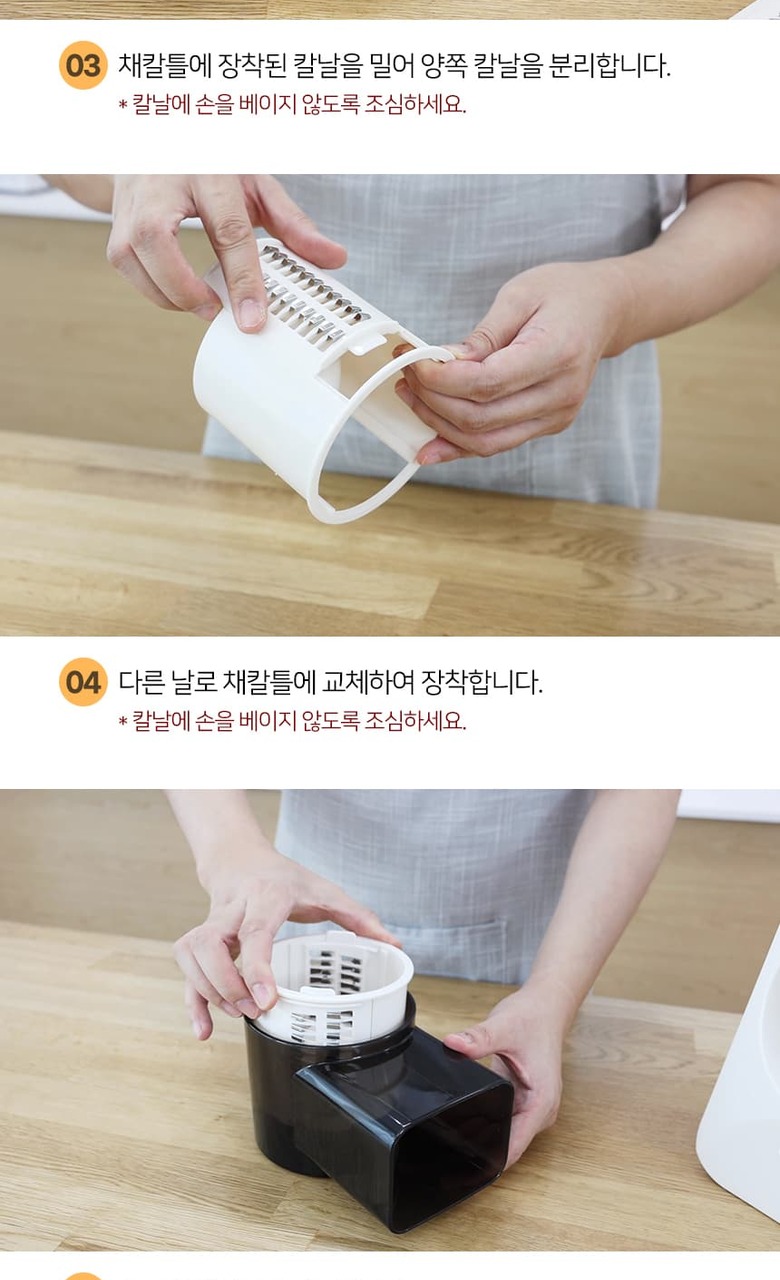 03 채칼틀에 장착된 칼날을 밀어 양쪽 칼날을 분리합니다.
* 칼날에 손을 베이지 않도록 조심하세요.

04 다른 날로 채칼틀에 교체하여 장착합니다.
* 칼날에 손을 베이지 않도록 조심하세요.