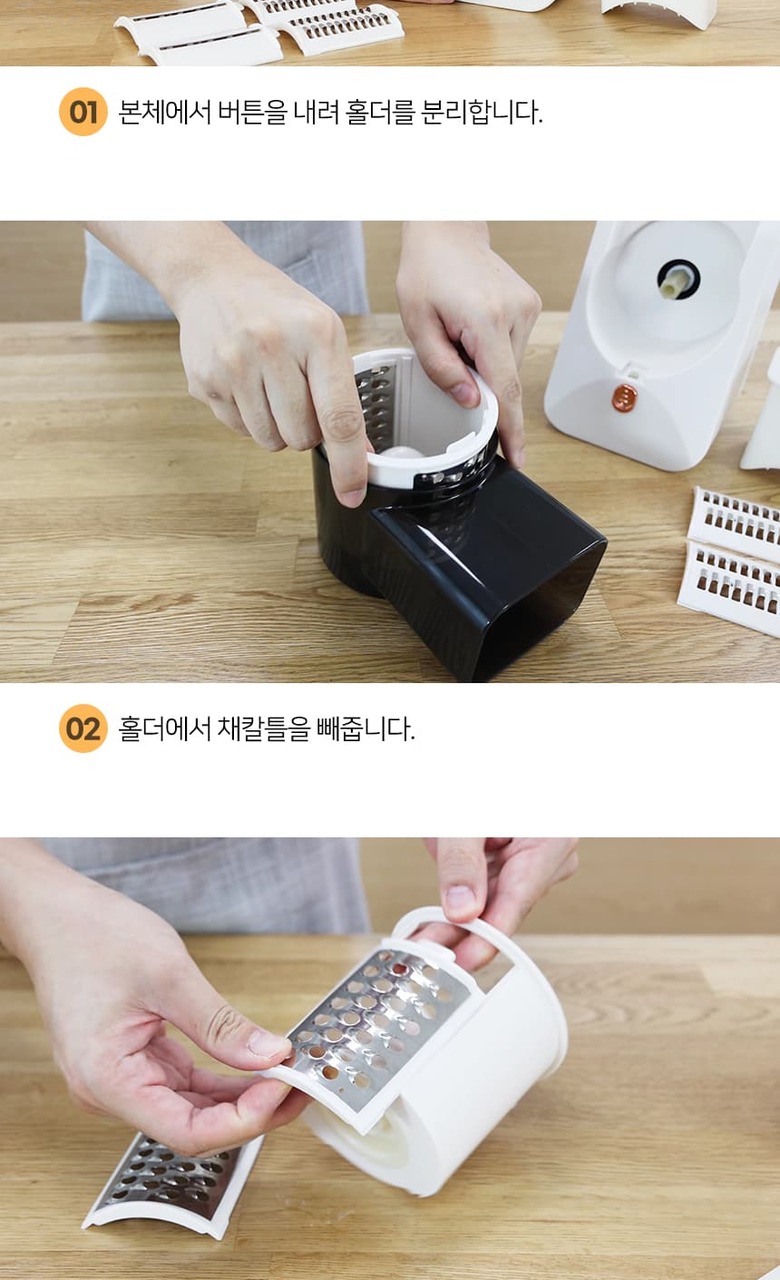 01 본체에서 버튼을 내려 홀더를 분리합니다.

02 홀더에서 채칼틀을 빼줍니다.