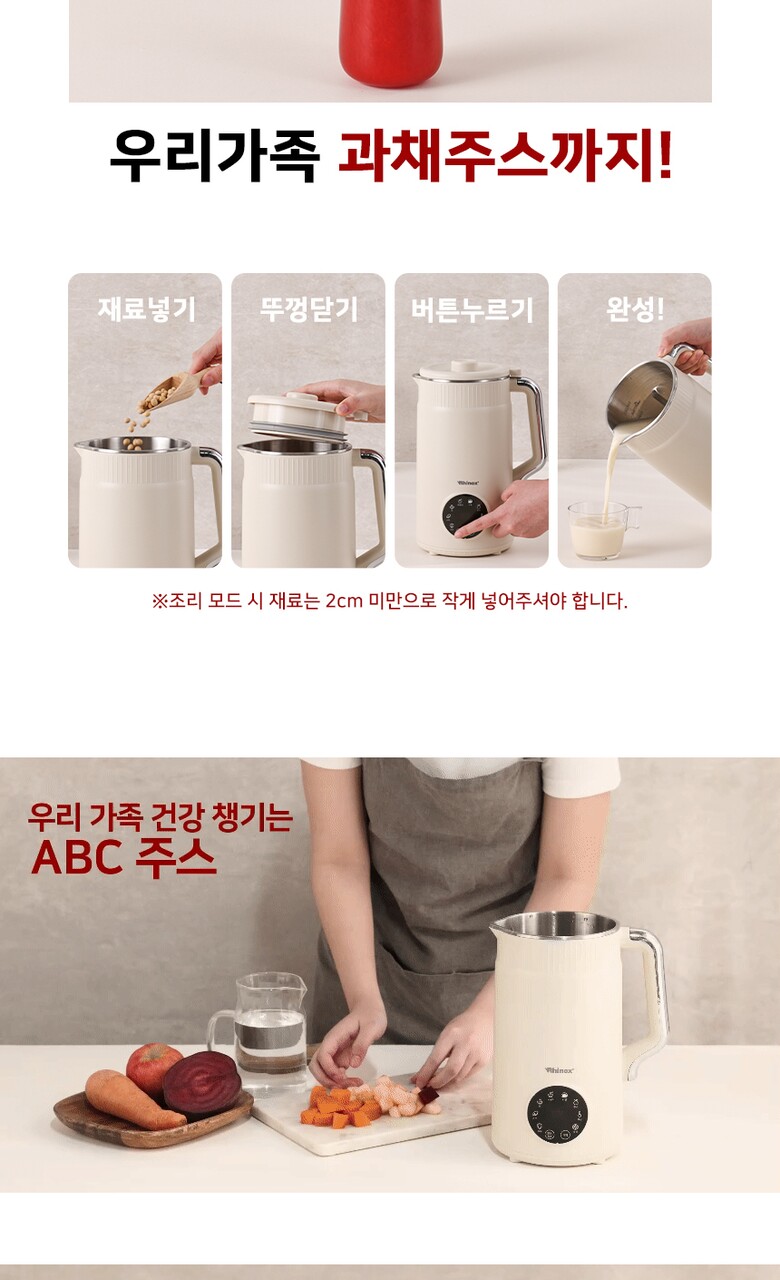 우리가족 과채주스까지!

재료넣기

뚜껑닫기

버튼누르기

완성!

Rhinox

※조리 모드 시 재료는 2cm 미만으로 작게 넣어주셔야 합니다.

우리 가족 건강 챙기는
ABC 주스

Rhinox