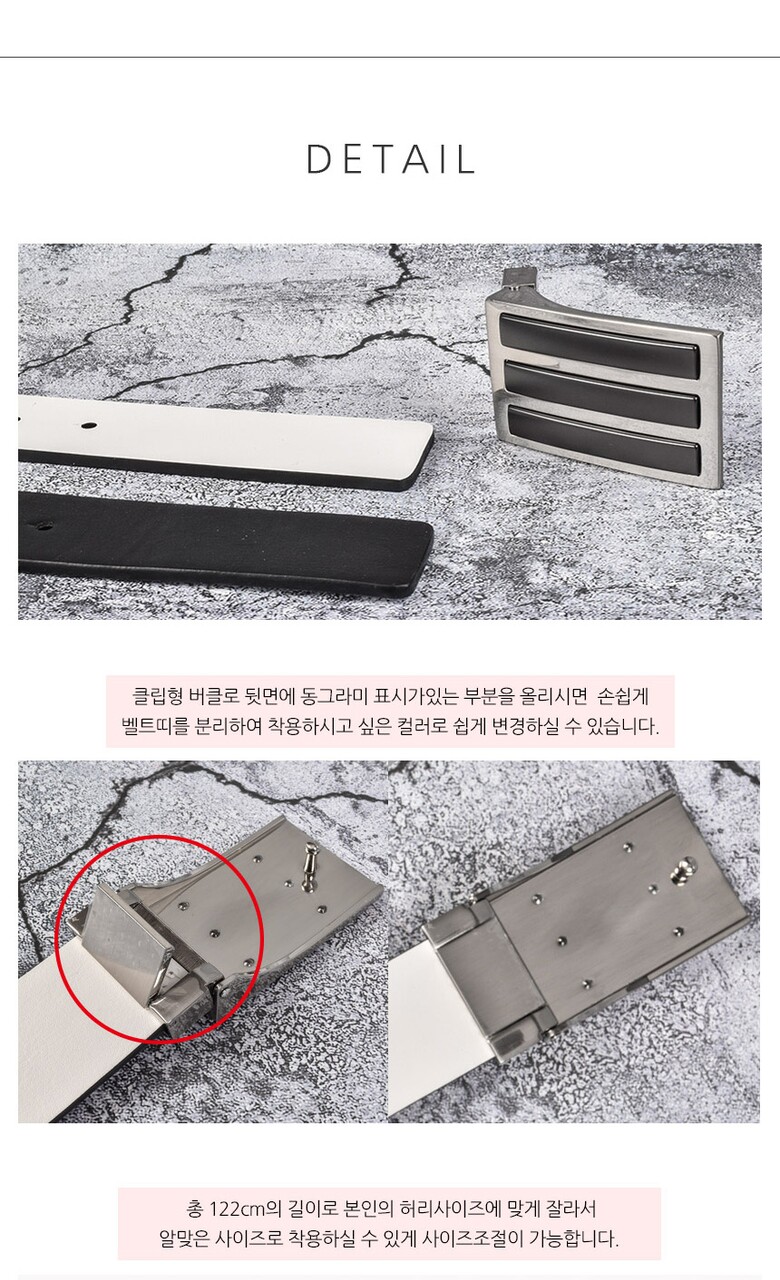 DETAIL

클립형 버클로 뒷면에 동그라미 표시가있는 부분을 올리시면 손쉽게 벨트띠를 분리하여 착용하시고 싶은 컬러로 쉽게 변경하실 수 있습니다.

총 122cm의 길이로 본인의 허리사이즈에 맞게 잘라서 알맞은 사이즈로 착용하실 수 있게 사이즈조절이 가능합니다.