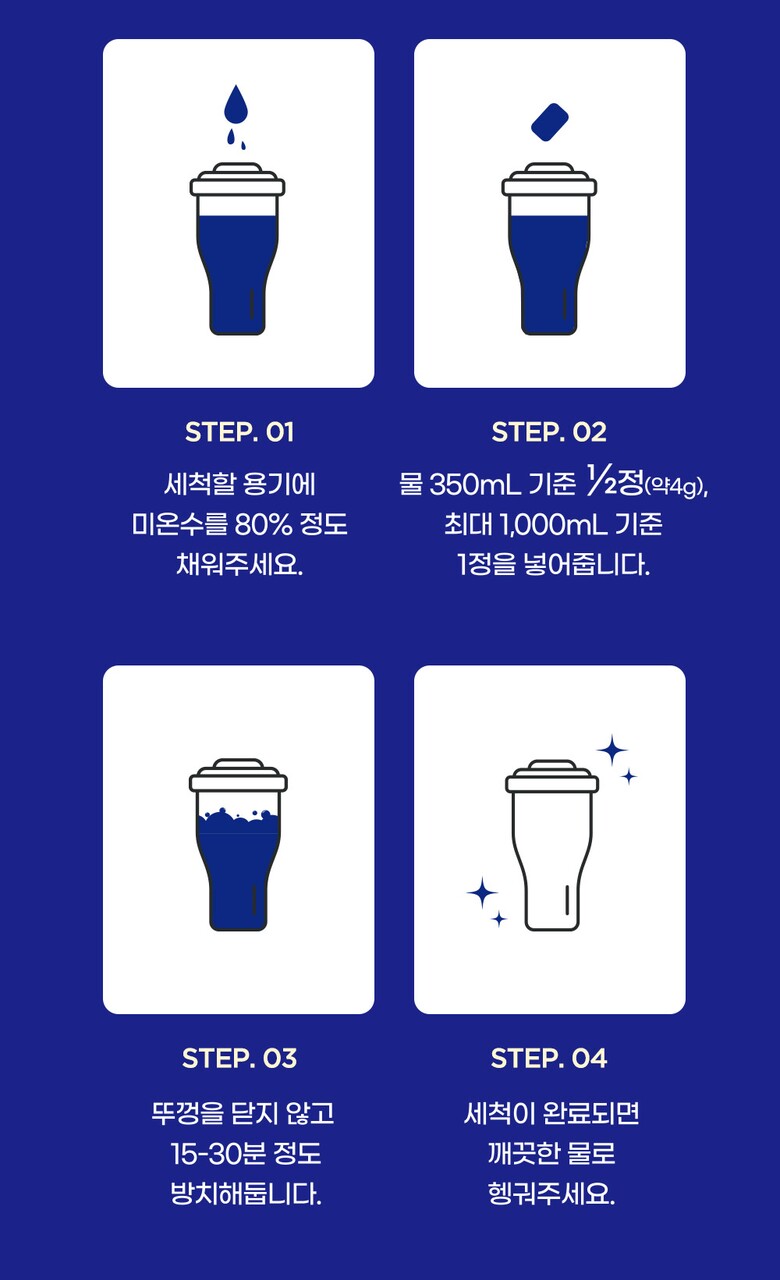 STEP. 01

세척할 용기에 미온수를 80% 정도 채워주세요.

STEP. 02

물 350mL 기준 ½정(약4g), 최대 1,000mL 기준 1정을 넣어줍니다.

STEP. 03

뚜껑을 닫지 않고 15-30분 정도 방치해둡니다.

STEP. 04

세척이 완료되면 깨끗한 물로 헹궈주세요.