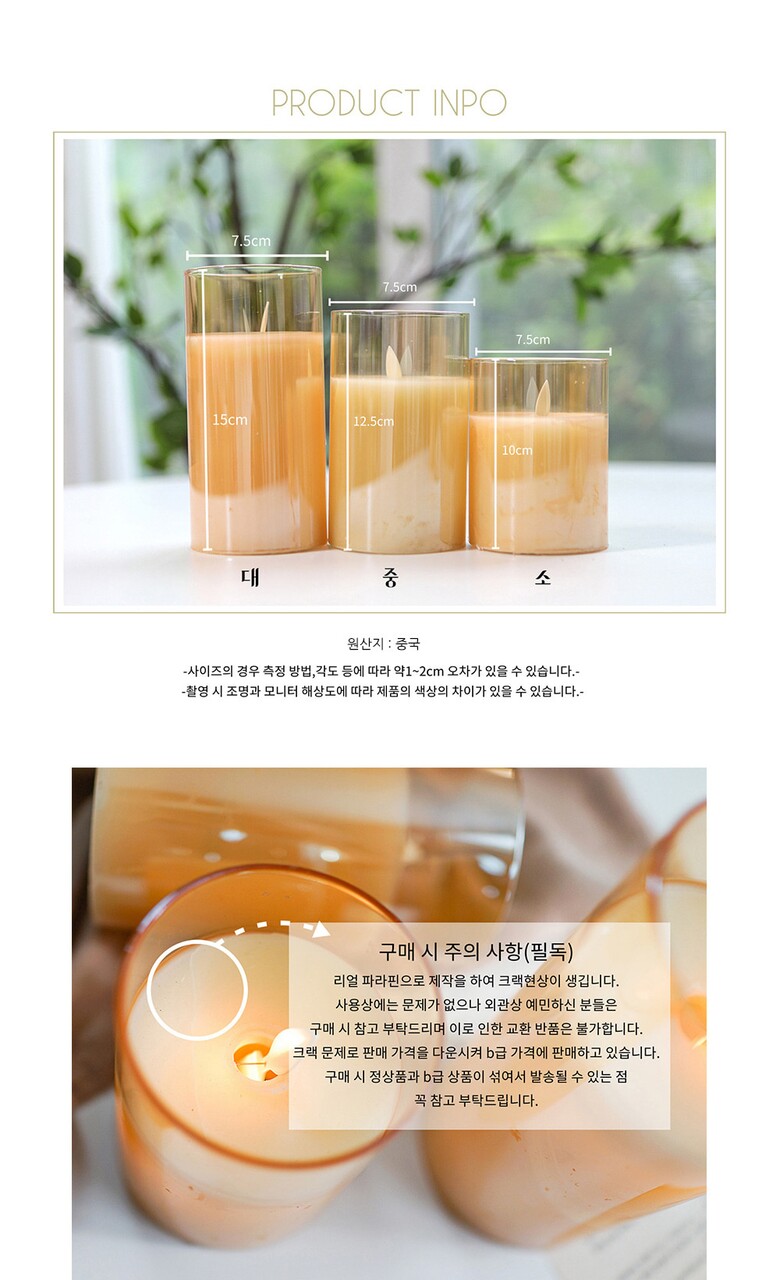 PRODUCT INPO

7.5cm
7.5cm
7.5cm
15cm
12.5cm
10cm
대
중
소

원산지 : 중국

-사이즈의 경우 측정 방법,각도 등에 따라 약1~2cm 오차가 있을 수 있습니다.-
-촬영 시 조명과 모니터 해상도에 따라 제품의 색상의 차이가 있을 수 있습니다.-

구매 시 주의 사항(필독)
리얼 파라핀으로 제작을 하여 크랙현상이 생깁니다.
사용상에는 문제가 없으나 외관상 예민하신 분들은
구매 시 참고 부탁드리며 이로 인한 교환 반품은 불가합니다.
크랙 문제로 판매 가격을 다운시켜 b급 가격에 판매하고 있습니다.
구매 시 정상품과 b급 상품이 섞여서 발송될 수 있는 점
꼭 참고 부탁드립니다.