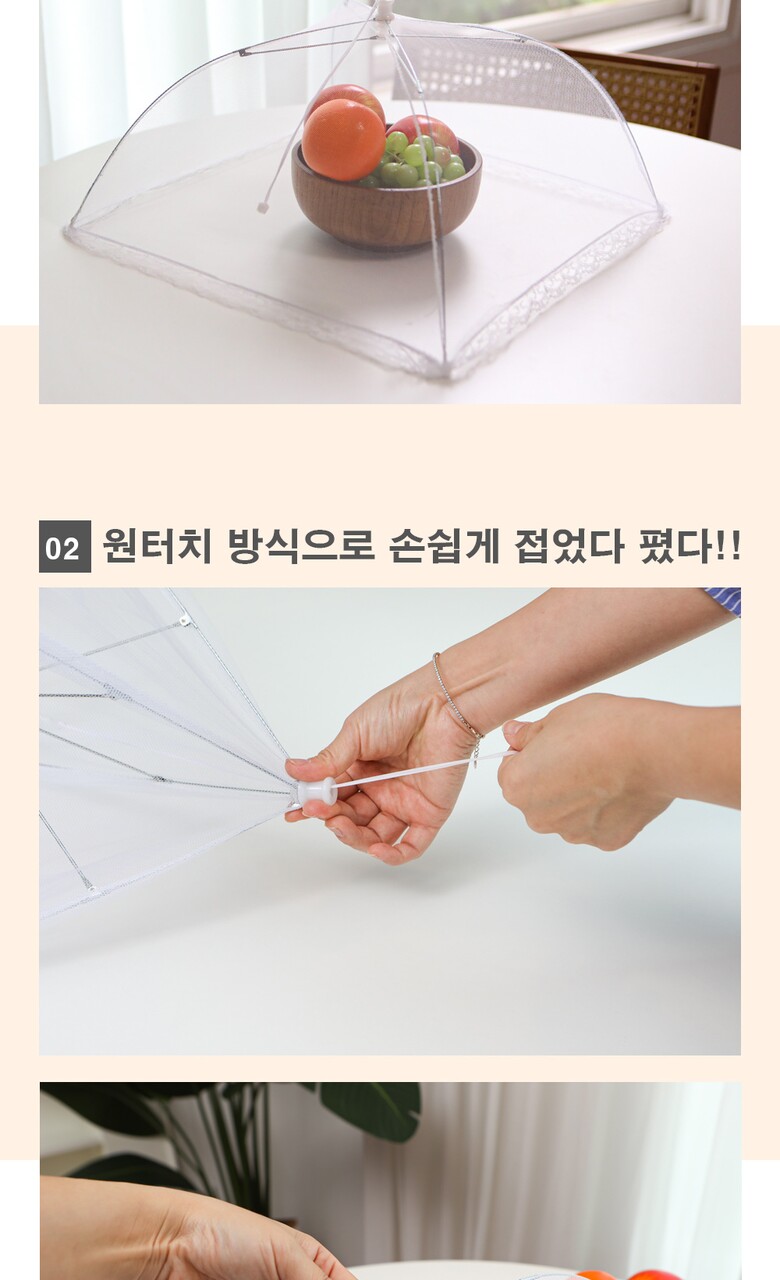 02 원터치 방식으로 손쉽게 접었다 폈다!!