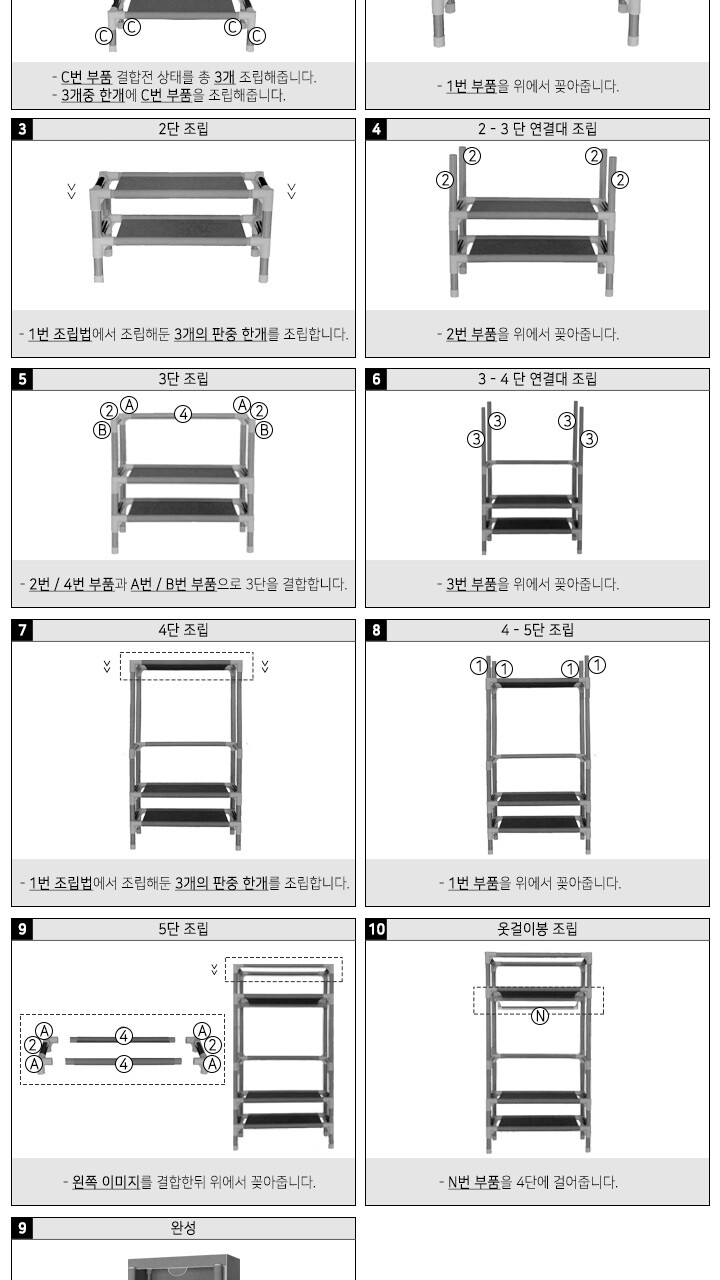 Ⓒ Ⓒ Ⓒ Ⓒ

- C번 부품 결합전 상태를 총 3개 조립해줍니다.
- 3개중 한개에 C번 부품을 조립해줍니다.

- 1번 부품을 위에서 꽂아줍니다.

3
2단 조립

- 1번 조립법에서 조립해둔 3개의 판중 한개를 조립합니다.

4
2 - 3 단 연결대 조립
② ② ② ②

- 2번 부품을 위에서 꽂아줍니다.

5
3단 조립
② Ⓐ ④ Ⓐ ② Ⓑ Ⓑ

- 2번 / 4번 부품과 A번 / B번 부품으로 3단을 결합합니다.

6
3 - 4 단 연결대 조립
③ ③ ③ ③

- 3번 부품을 위에서 꽂아줍니다.

7
4단 조립

- 1번 조립법에서 조립해둔 3개의 판중 한개를 조립합니다.

8
4 - 5단 조립
① ① ① ①

- 1번 부품을 위에서 꽂아줍니다.

9
5단 조립
Ⓐ ② Ⓐ ④ ④ Ⓐ ② Ⓐ

- 왼쪽 이미지를 결합한뒤 위에서 꽂아줍니다.

10
옷걸이봉 조립
Ⓝ

- N번 부품을 4단에 걸어줍니다.

9
완성