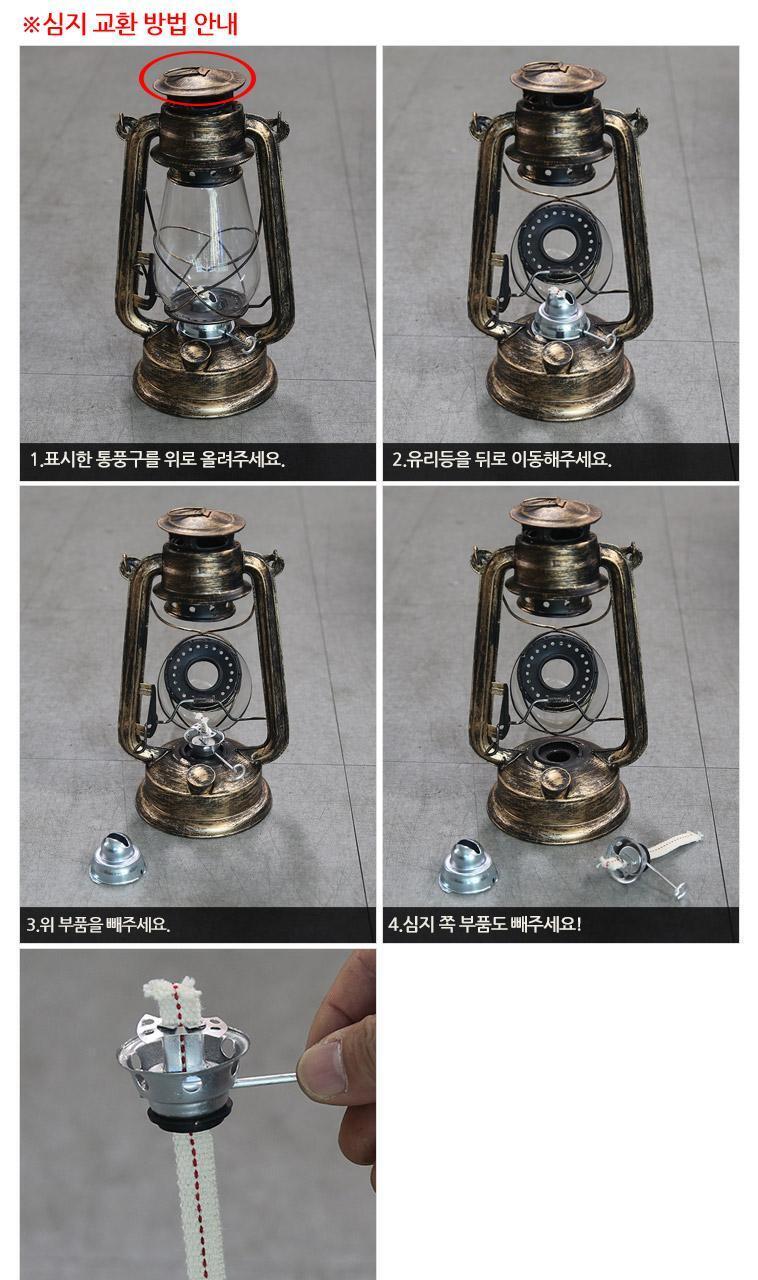 ※심지 교환 방법 안내

1.표시한 통풍구를 위로 올려주세요.

2.유리등을 뒤로 이동해주세요.

3.위 부품을 빼주세요.

4.심지 쪽 부품도 빼주세요!