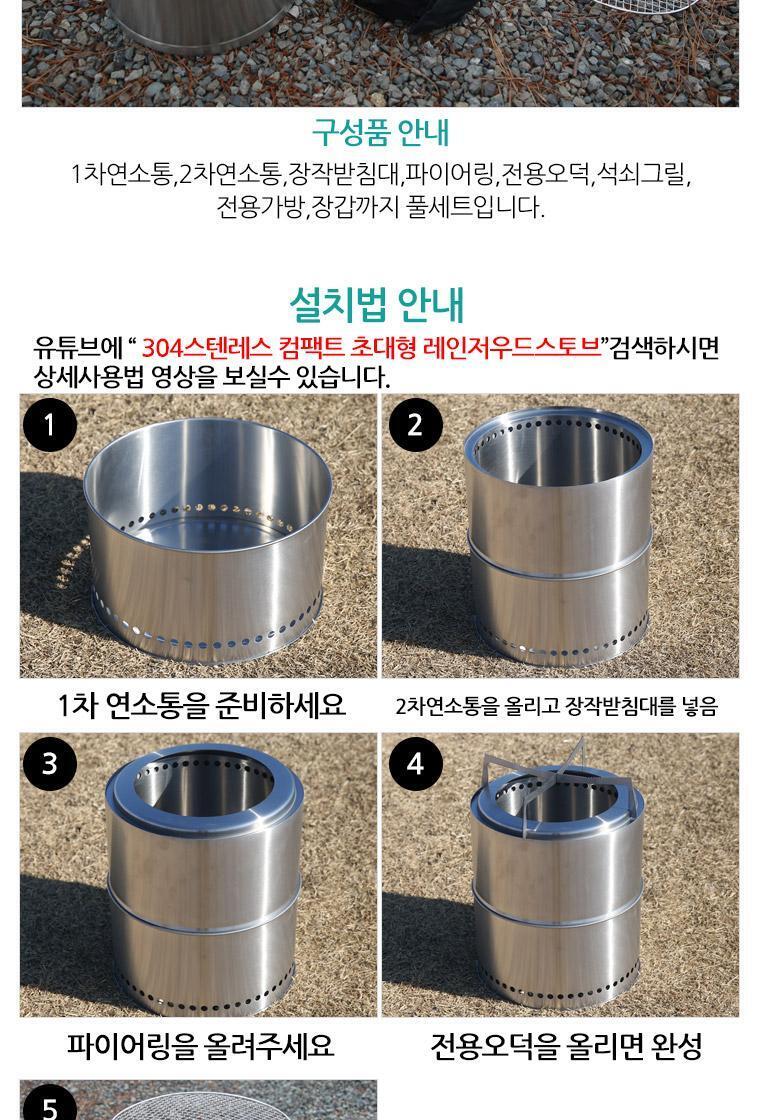 구성품 안내

1차연소통,2차연소통,장작받침대,파이어링,전용오덕,석쇠그릴, 전용가방,장갑까지 풀세트입니다.

설치법 안내

유튜브에 " 304스텐레스 컴팩트 초대형 레인저우드스토브"검색하시면 상세사용법 영상을 보실수 있습니다.

1

1차 연소통을 준비하세요

2

2차연소통을 올리고 장작받침대를 넣음

3

파이어링을 올려주세요

4

전용오덕을 올리면 완성

5