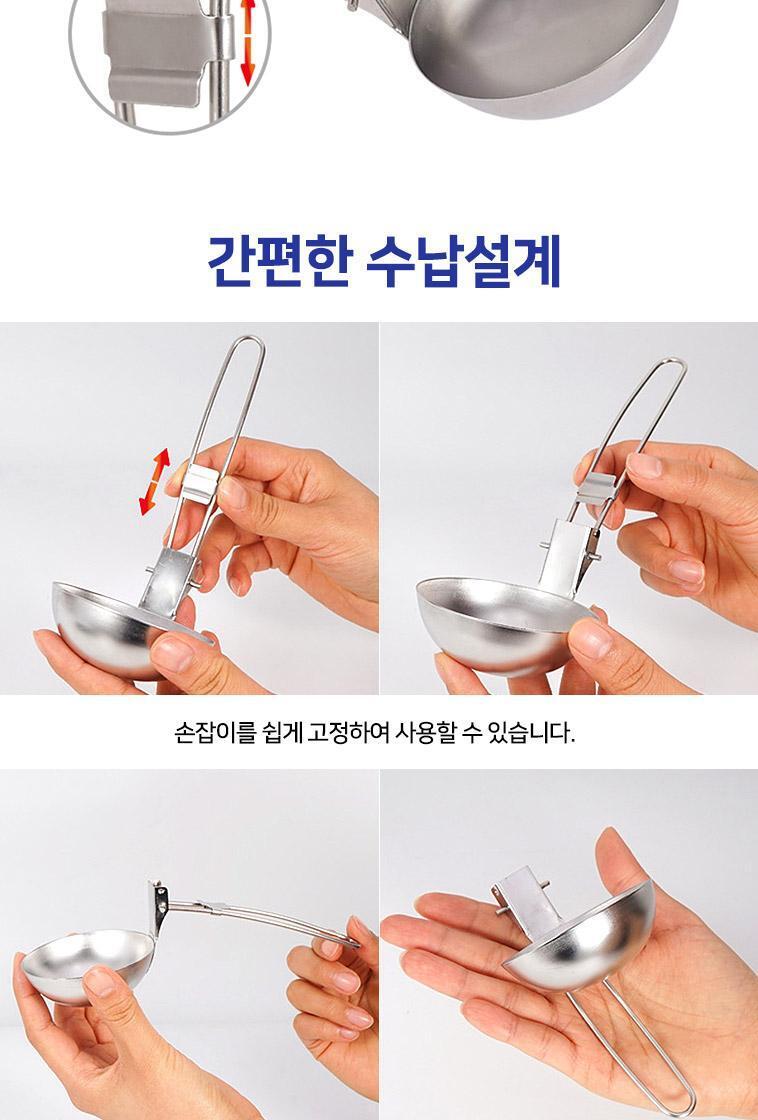 간편한 수납설계

손잡이를 쉽게 고정하여 사용할 수 있습니다.