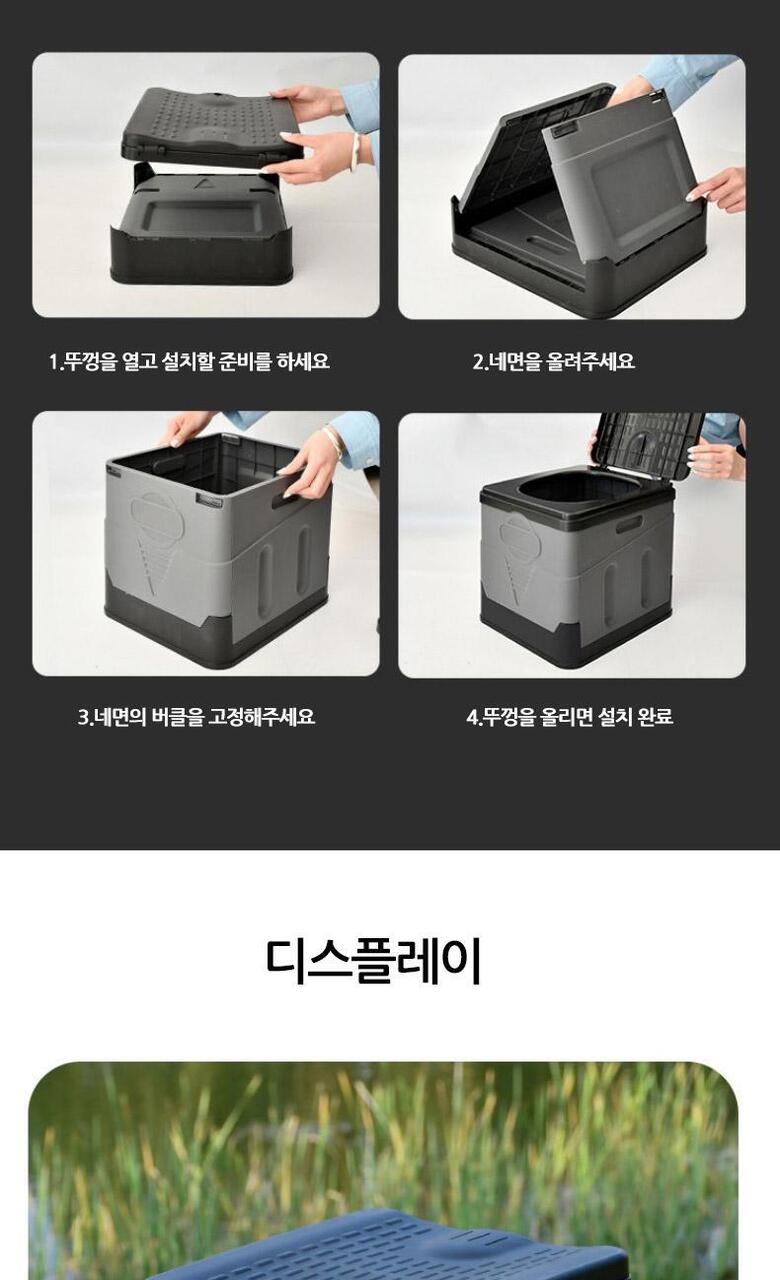 1.뚜껑을 열고 설치할 준비를 하세요

2.네면을 올려주세요

3.네면의 버클을 고정해주세요

4.뚜껑을 올리면 설치 완료

디스플레이