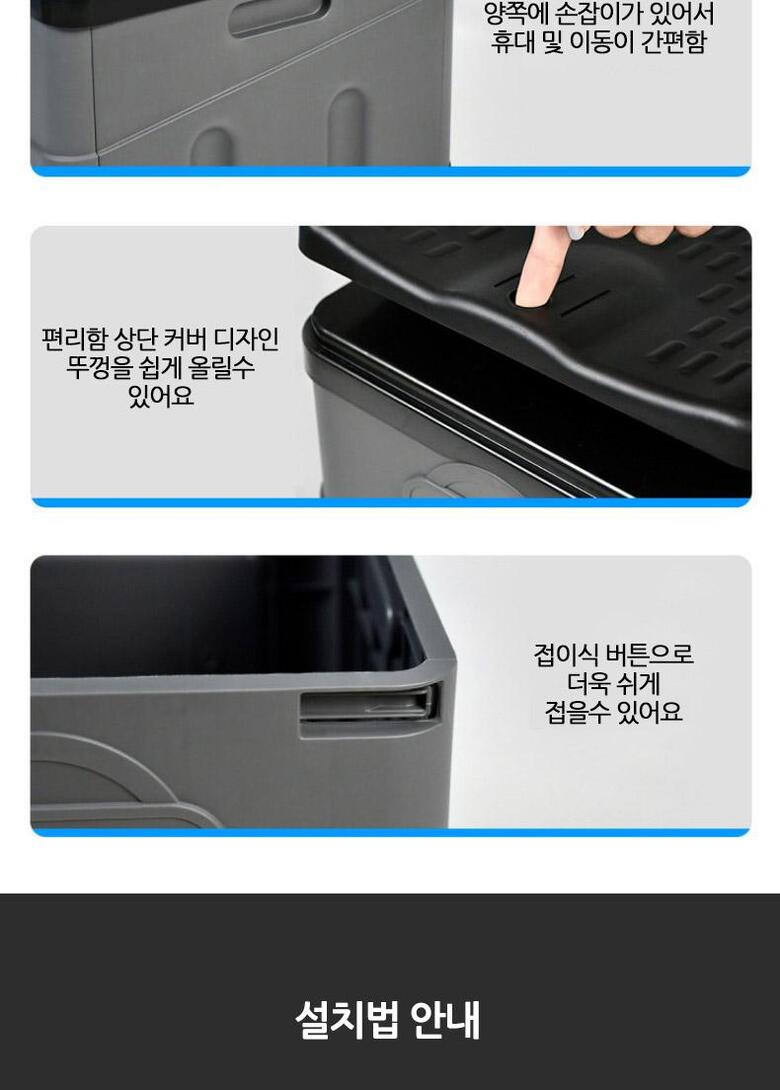 양쪽에 손잡이가 있어서
휴대 및 이동이 간편함

편리함 상단 커버 디자인
뚜껑을 쉽게 올릴수
있어요

접이식 버튼으로
더욱 쉬게
접을수 있어요

설치법 안내