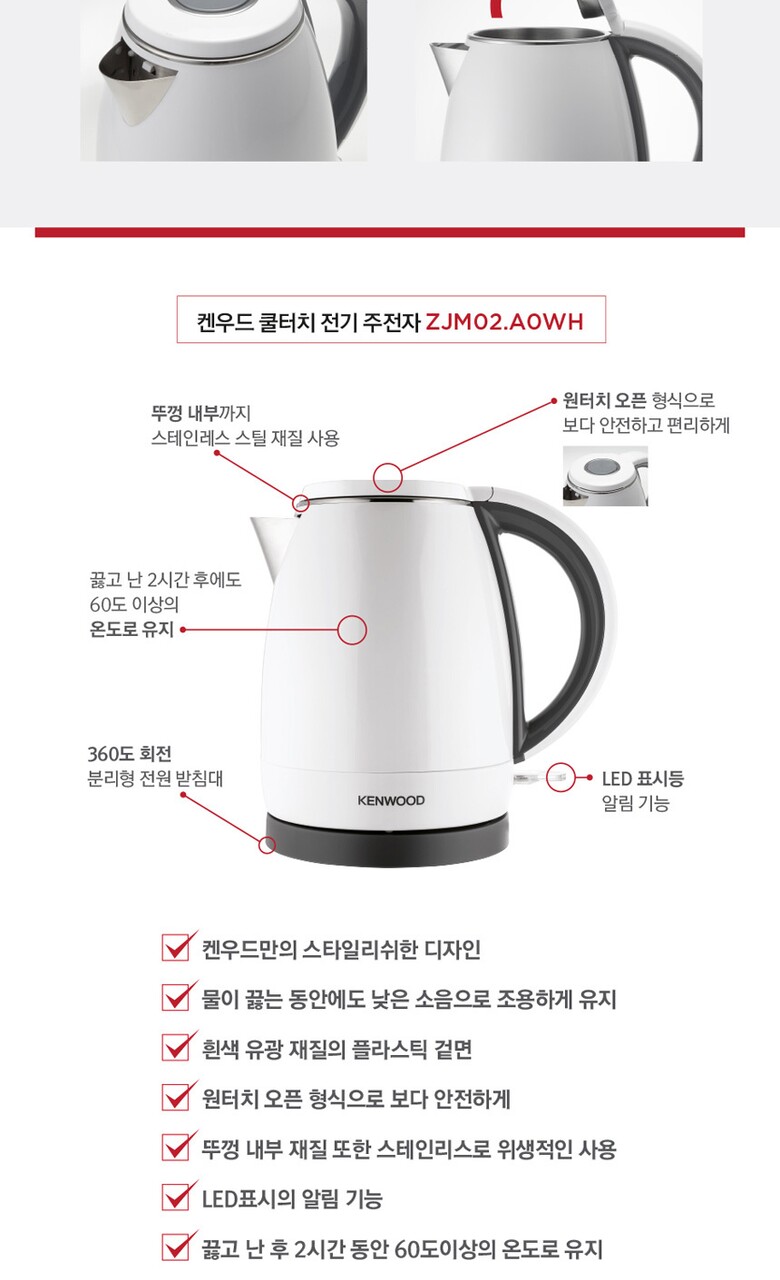 켄우드 쿨터치 전기 주전자 ZJM02.A0WH

뚜껑 내부까지
스테인레스 스틸 재질 사용

원터치 오픈 형식으로
보다 안전하고 편리하게

끓고 난 2시간 후에도
60도 이상의
온도로 유지

360도 회전
분리형 전원 받침대

KENWOOD

LED 표시등
알림 기능

켄우드만의 스타일리쉬한 디자인

물이 끓는 동안에도 낮은 소음으로 조용하게 유지

흰색 유광 재질의 플라스틱 겉면

원터치 오픈 형식으로 보다 안전하게

뚜껑 내부 재질 또한 스테인리스로 위생적인 사용

LED표시의 알림 기능

끓고 난 후 2시간 동안 60도이상의 온도로 유지