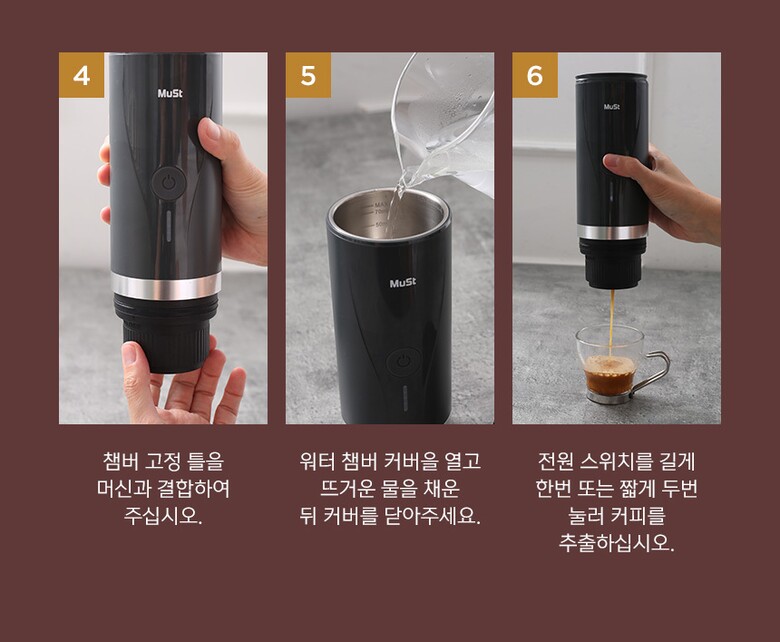 4

MuSt

챔버 고정 틀을 머신과 결합하여 주십시오.

5

MAX
70ml
50ml

MuSt

워터 챔버 커버을 열고 뜨거운 물을 채운 뒤 커버를 닫아주세요.

6

MuSt

전원 스위치를 길게 한번 또는 짧게 두번 눌러 커피를 추출하십시오.