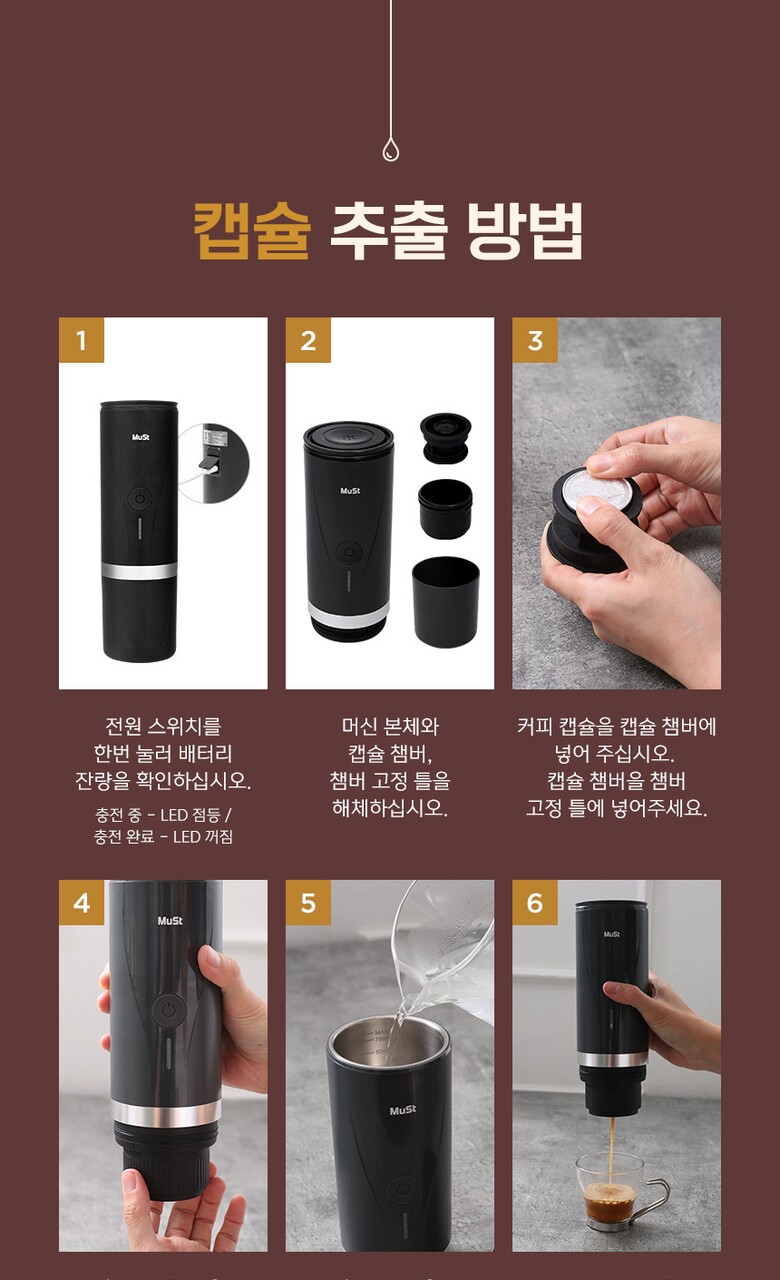 캡슐 추출 방법

1

MuSt

전원 스위치를 한번 눌러 배터리 잔량을 확인하십시오.

충전 중 - LED 점등 / 충전 완료 - LED 꺼짐

2

MuSt

머신 본체와 캡슐 챔버, 챔버 고정 틀을 해체하십시오.

3

커피 캡슐을 캡슐 챔버에 넣어 주십시오. 캡슐 챔버를 챔버 고정 틀에 넣어주세요.

4

MuSt

5

MuSt

6

MuSt