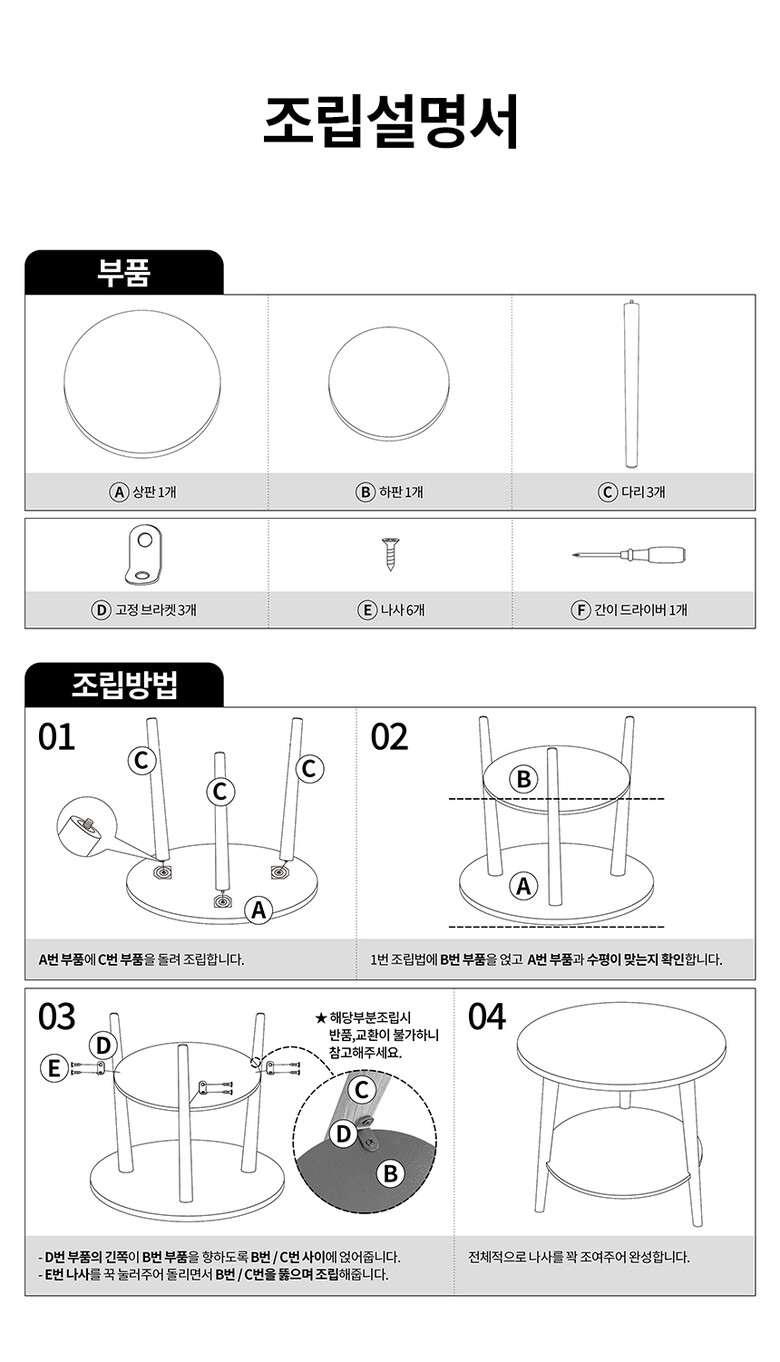 조립설명서

부품

A 상판 1개

B 하판 1개

C 다리 3개

D 고정 브라켓 3개

E 나사 6개

F 간이 드라이버 1개

조립방법

01

C C C A

A번 부품에 C번 부품을 돌려 조립합니다.

02

B A

1번 조립법에 B번 부품을 얹고 A번 부품과 수평이 맞는지 확인합니다.

03

D E

★ 해당부분조립시 반품,교환이 불가하니 참고해주세요.

C D B

- D번 부품의 긴쪽이 B번 부품을 향하도록 B번 / C번 사이에 얹어줍니다.
- E번 나사를 꾹 눌러주어 돌리면서 B번 / C번을 뚫으며 조립해줍니다.

04

전체적으로 나사를 꽉 조여주어 완성합니다.