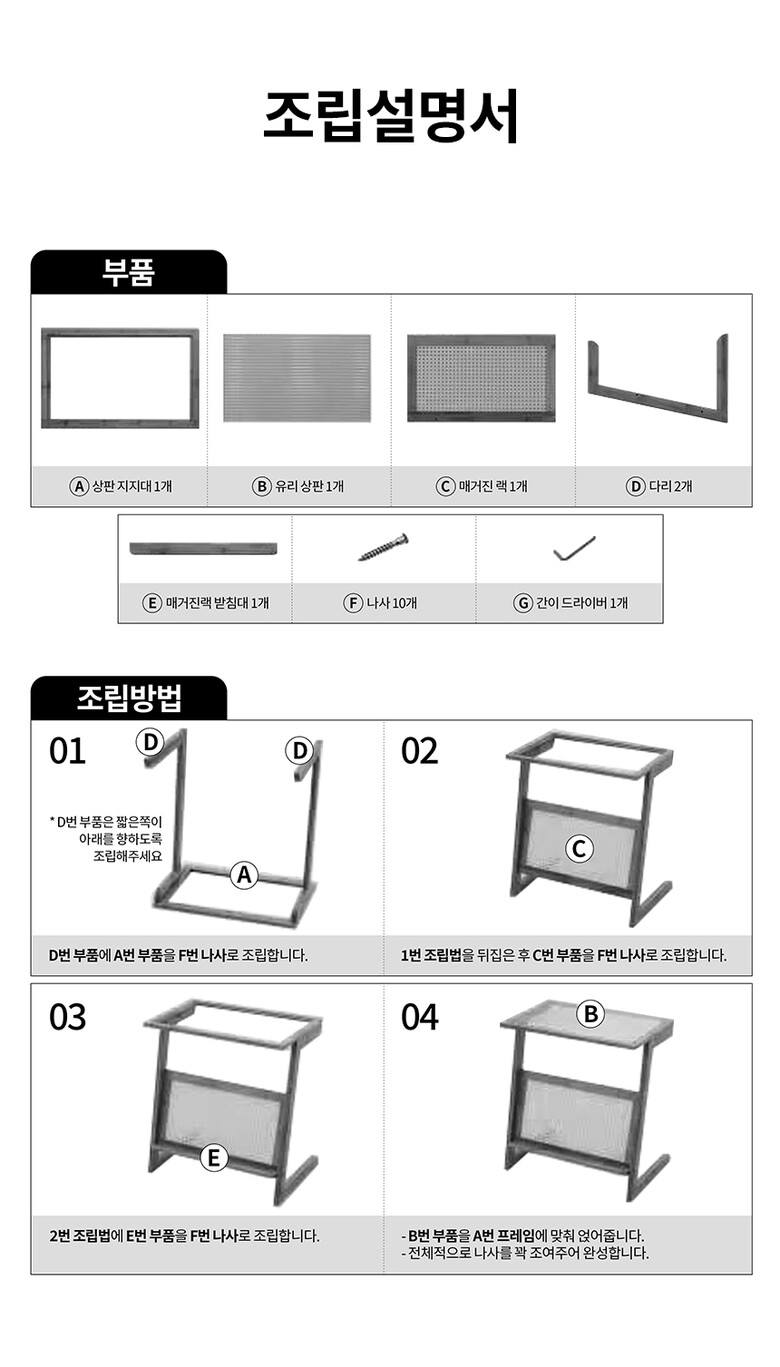 조립설명서

부품

A 상판 지지대 1개

B 유리 상판 1개

C 매거진 랙 1개

D 다리 2개

E 매거진랙 받침대 1개

F 나사 10개

G 간이 드라이버 1개

조립방법

01

D

D

* D번 부품은 짧은쪽이 아래를 향하도록 조립해주세요

A

D번 부품에 A번 부품을 F번 나사로 조립합니다.

02

C

1번 조립법을 뒤집은 후 C번 부품을 F번 나사로 조립합니다.

03

E

2번 조립법에 E번 부품을 F번 나사로 조립합니다.

04

B

- B번 부품을 A번 프레임에 맞춰 얹어줍니다.
- 전체적으로 나사를 꽉 조여주어 완성합니다.