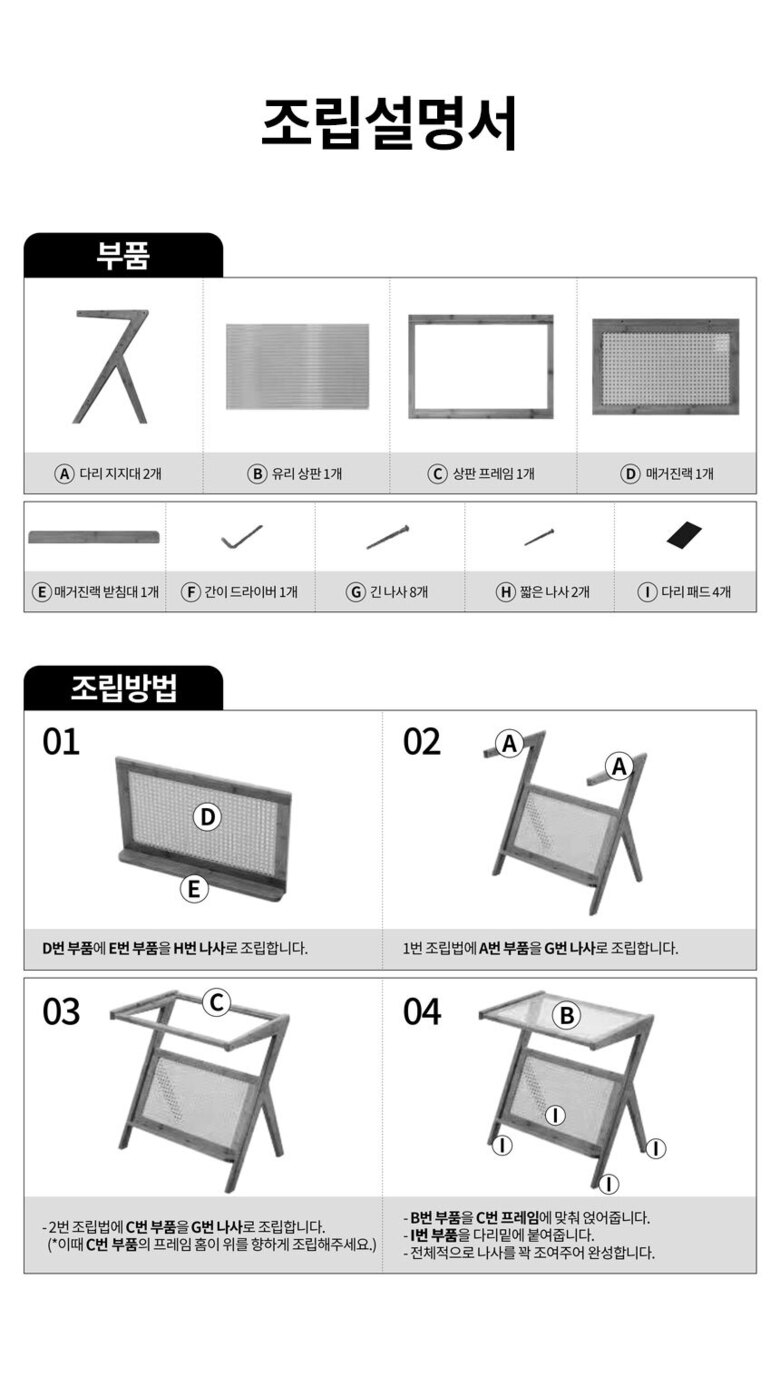 조립설명서

부품

A 다리 지지대 2개

B 유리 상판 1개

C 상판 프레임 1개

D 매거진랙 1개

E 매거진랙 받침대 1개

F 간이 드라이버 1개

G 긴 나사 8개

H 짧은 나사 2개

I 다리 패드 4개

조립방법

01

D

E

D번 부품에 E번 부품을 H번 나사로 조립합니다.

02

A

A

1번 조립법에 A번 부품을 G번 나사로 조립합니다.

03

C

- 2번 조립법에 C번 부품을 G번 나사로 조립합니다.
(*이때 C번 부품의 프레임 홈이 위를 향하게 조립해주세요.)

04

B

I

I

I

I

- B번 부품을 C번 프레임에 맞춰 얹어줍니다.
- I번 부품을 다리밑에 붙여줍니다.
- 전체적으로 나사를 꽉 조여주어 완성합니다.