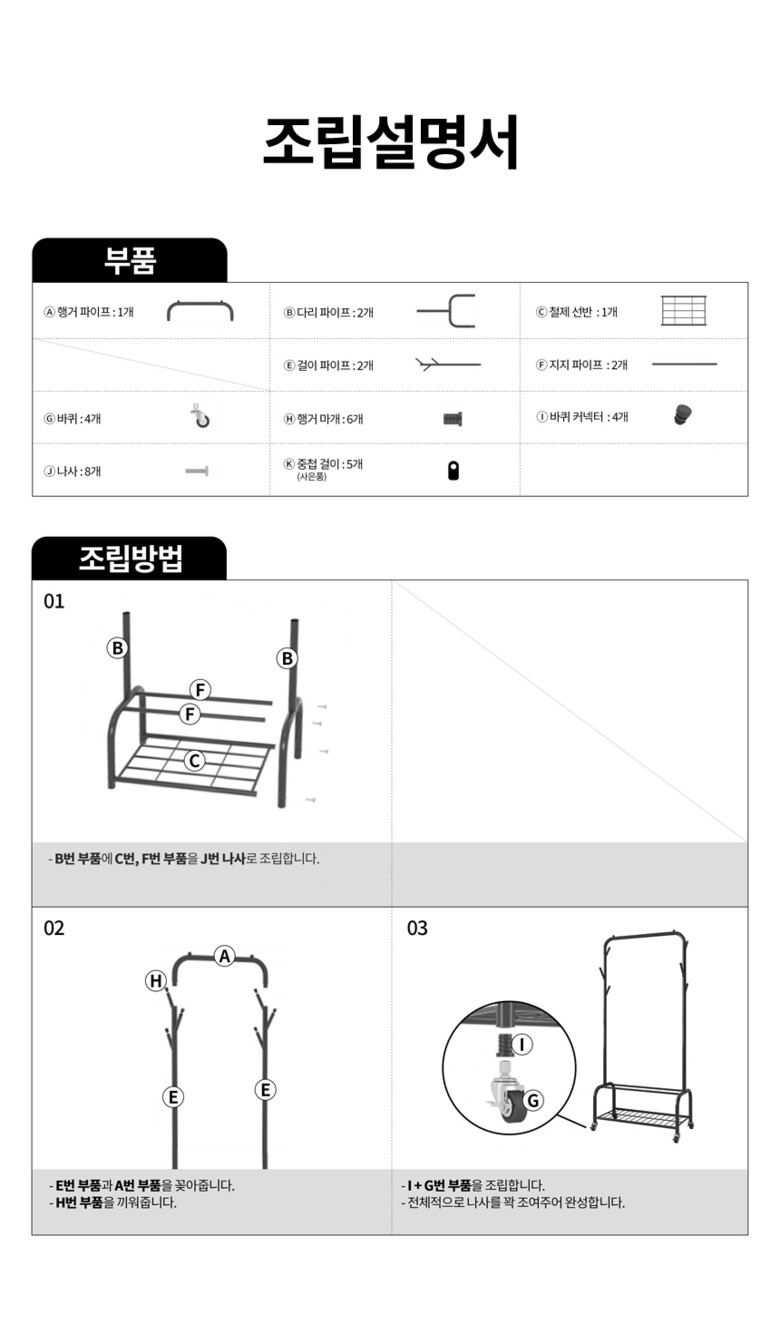 조립설명서

부품

| Ⓐ 행거 파이프 : 1개 | Ⓑ 다리 파이프 : 2개 | Ⓒ 철제 선반 : 1개 |
|---|---|---|
| | Ⓔ 걸이 파이프 : 2개 | Ⓕ 지지 파이프 : 2개 |
| Ⓖ 바퀴 : 4개 | Ⓗ 행거 마개 : 6개 | Ⓘ 바퀴 커넥터 : 4개 |
| Ⓙ 나사 : 8개 | Ⓚ 중첩 걸이 : 5개 (사은품) | |

조립방법

01

B B F F C

- B번 부품에 C번, F번 부품을 J번 나사로 조립합니다.

02

A H E E

- E번 부품과 A번 부품을 꽂아줍니다.
- H번 부품을 끼워줍니다.

03

I G

- I + G번 부품을 조립합니다.
- 전체적으로 나사를 꽉 조여주어 완성합니다.