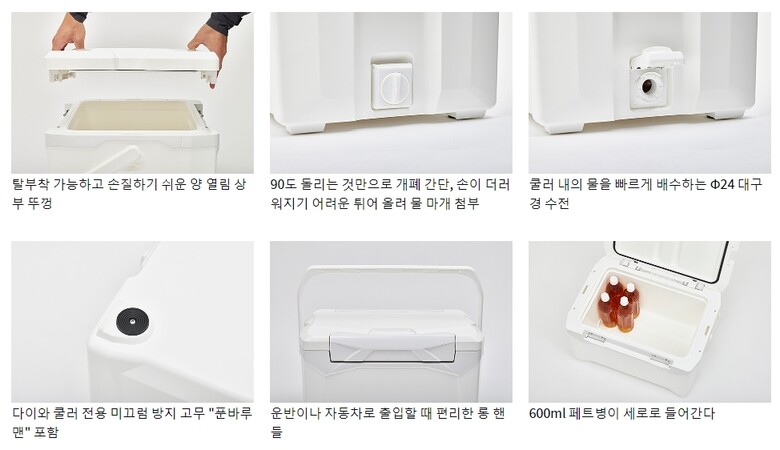 탈부착 가능하고 손질하기 쉬운 양 열림 상부 뚜껑

90도 돌리는 것만으로 개폐 간단, 손이 더러워지기 어려운 튀어 올려 물 마개 첨부

쿨러 내의 물을 빠르게 배수하는 Φ24 대구경 수전

다이와 쿨러 전용 미끄럼 방지 고무 "푼바루맨" 포함

운반이나 자동차로 출입할 때 편리한 롱 핸들

600ml 페트병이 세로로 들어간다