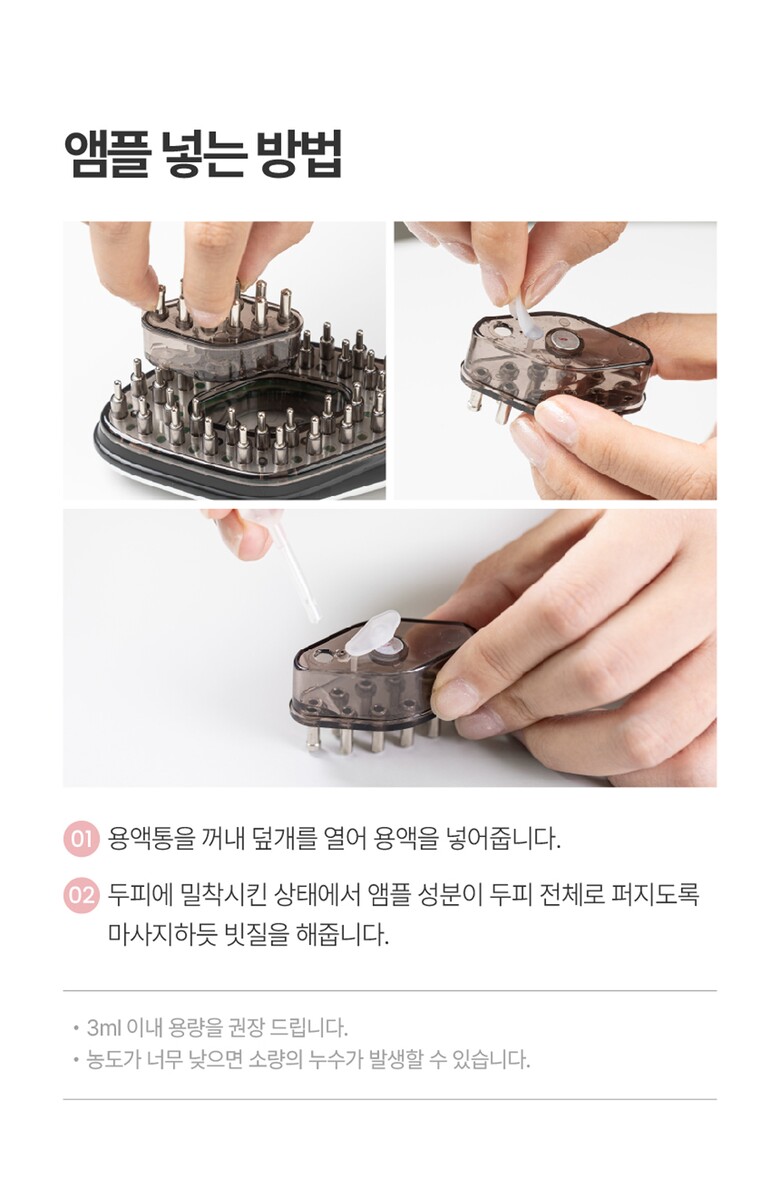 앰플 넣는 방법

01 용액통을 꺼내 덮개를 열어 용액을 넣어줍니다.

02 두피에 밀착시킨 상태에서 앰플 성분이 두피 전체로 퍼지도록 마사지하듯 빗질을 해줍니다.

• 3ml 이내 용량을 권장 드립니다.
• 농도가 너무 낮으면 소량의 누수가 발생할 수 있습니다.