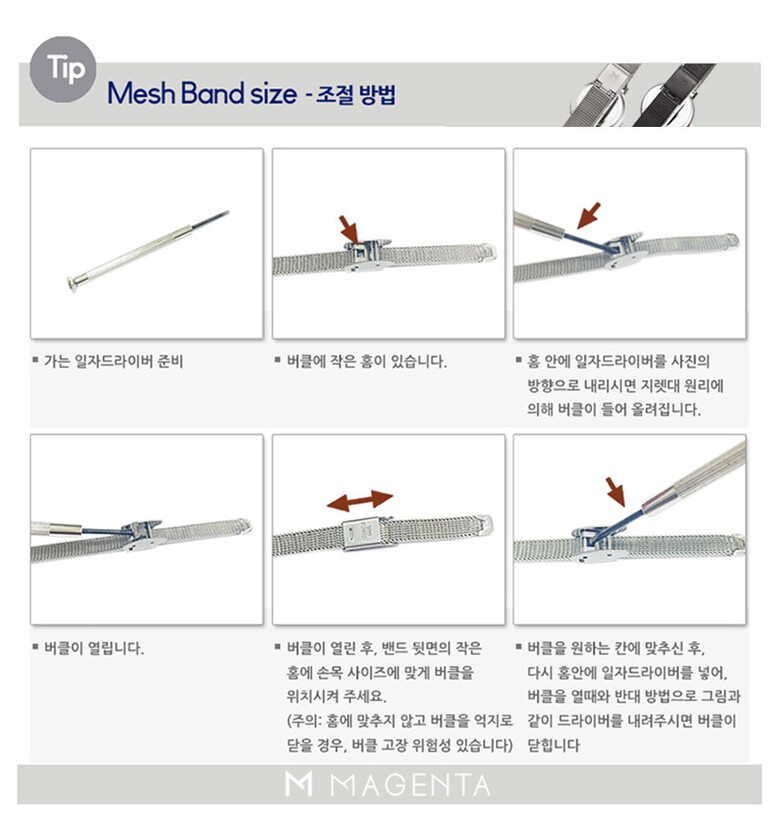 Tip

Mesh Band size - 조절 방법

▪ 가는 일자드라이버 준비

▪ 버클에 작은 홈이 있습니다.

▪ 홈 안에 일자드라이버를 사진의 방향으로 내리시면 지렛대 원리에 의해 버클이 들어 올려집니다.

▪ 버클이 열립니다.

▪ 버클이 열린 후, 밴드 뒷면의 작은 홈에 손목 사이즈에 맞게 버클을 위치시켜 주세요. (주의: 홈에 맞추지 않고 버클을 억지로 닫을 경우, 버클 고장 위험성 있습니다)

▪ 버클을 원하는 칸에 맞추신 후, 다시 홈안에 일자드라이버를 넣어, 버클을 열때와 반대 방법으로 그림과 같이 드라이버를 내려주시면 버클이 닫힙니다

M MAGENTA