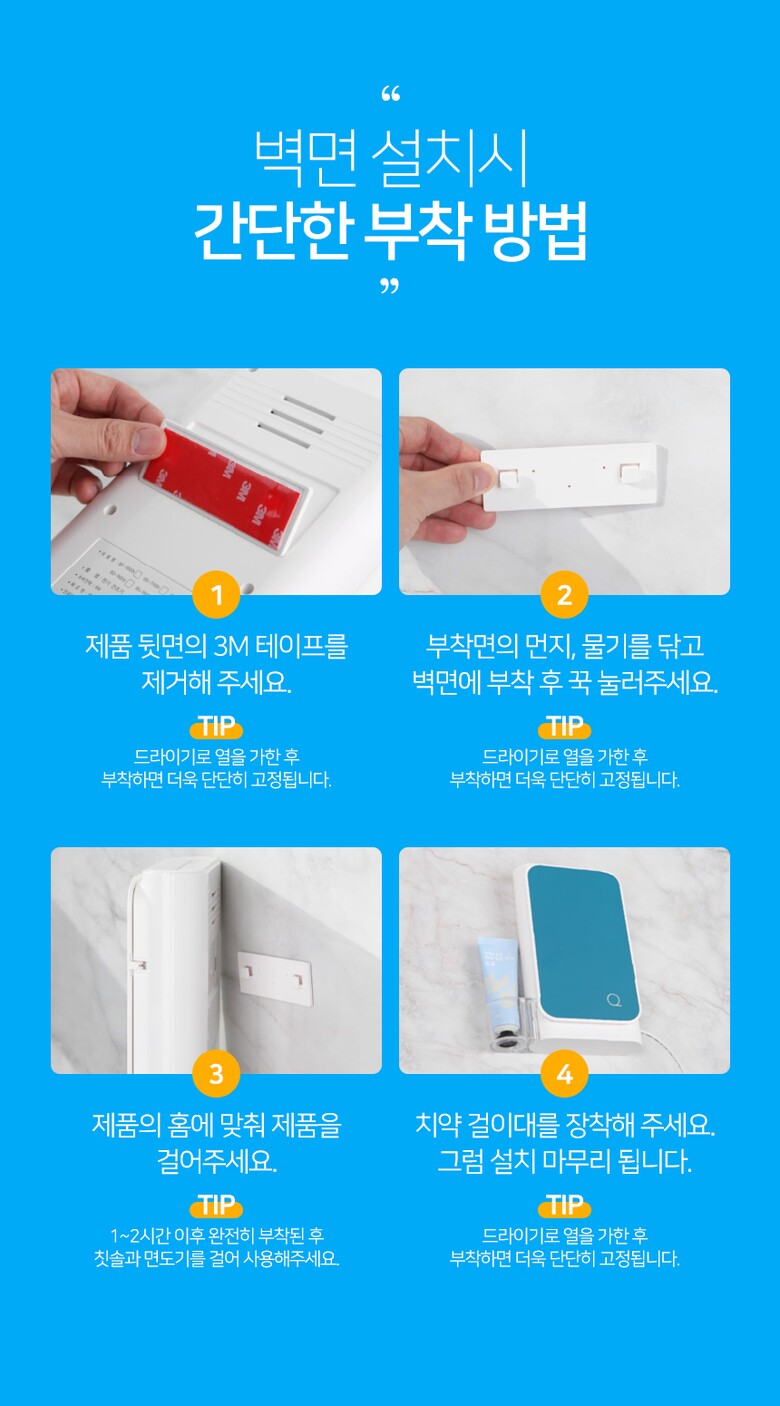 “
벽면 설치시
간단한 부착 방법
”

3M

3M

1

제품 뒷면의 3M 테이프를 제거해 주세요.

TIP

드라이기로 열을 가한 후
부착하면 더욱 단단히 고정됩니다.

2

부착면의 먼지, 물기를 닦고 벽면에 부착 후 꾹 눌러주세요.

TIP

드라이기로 열을 가한 후
부착하면 더욱 단단히 고정됩니다.

3

제품의 홈에 맞춰 제품을 걸어주세요.

TIP

1~2시간 이후 완전히 부착된 후
칫솔과 면도기를 걸어 사용해주세요.

4

치약 걸이대를 장착해 주세요.
그럼 설치 마무리 됩니다.

TIP

드라이기로 열을 가한 후
부착하면 더욱 단단히 고정됩니다.