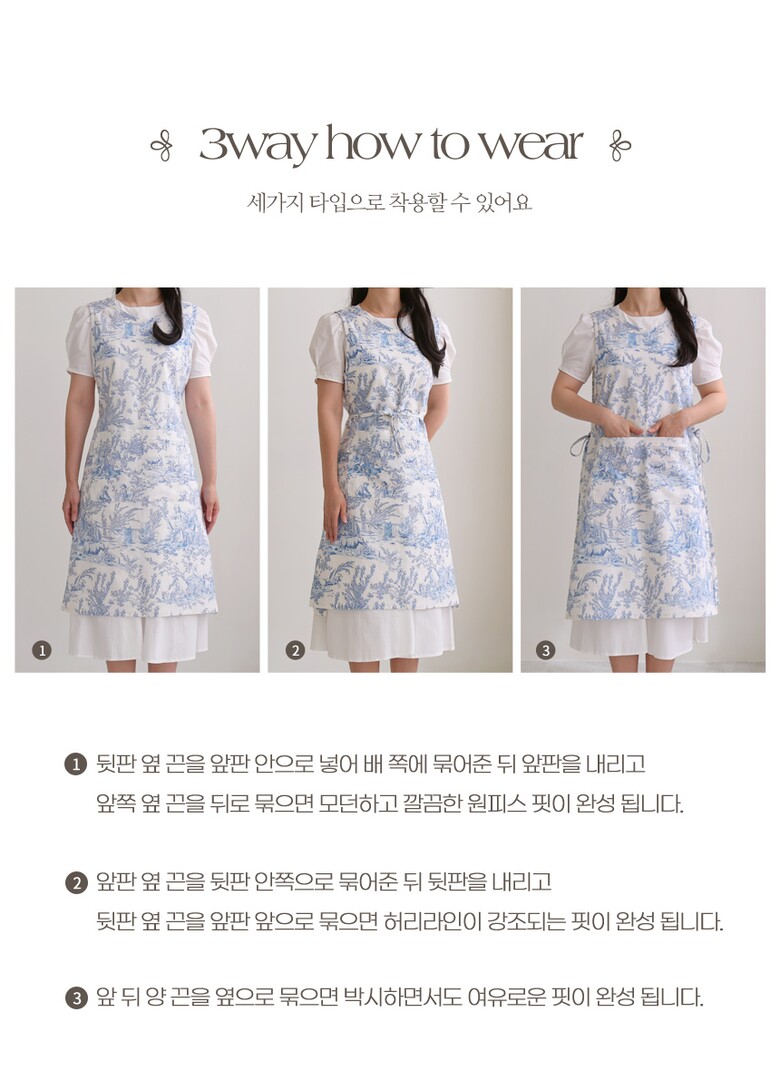 3way how to wear

세가지 타입으로 착용할 수 있어요

1

2

3

1 뒷판 옆 끈을 앞판 안으로 넣어 배 쪽에 묶어준 뒤 앞판을 내리고 앞쪽 옆 끈을 뒤로 묶으면 모던하고 깔끔한 원피스 핏이 완성 됩니다.

2 앞판 옆 끈을 뒷판 안쪽으로 묶어준 뒤 뒷판을 내리고 뒷판 옆 끈을 앞판 앞으로 묶으면 허리라인이 강조되는 핏이 완성 됩니다.

3 앞 뒤 양 끈을 옆으로 묶으면 박시하면서도 여유로운 핏이 완성 됩니다.