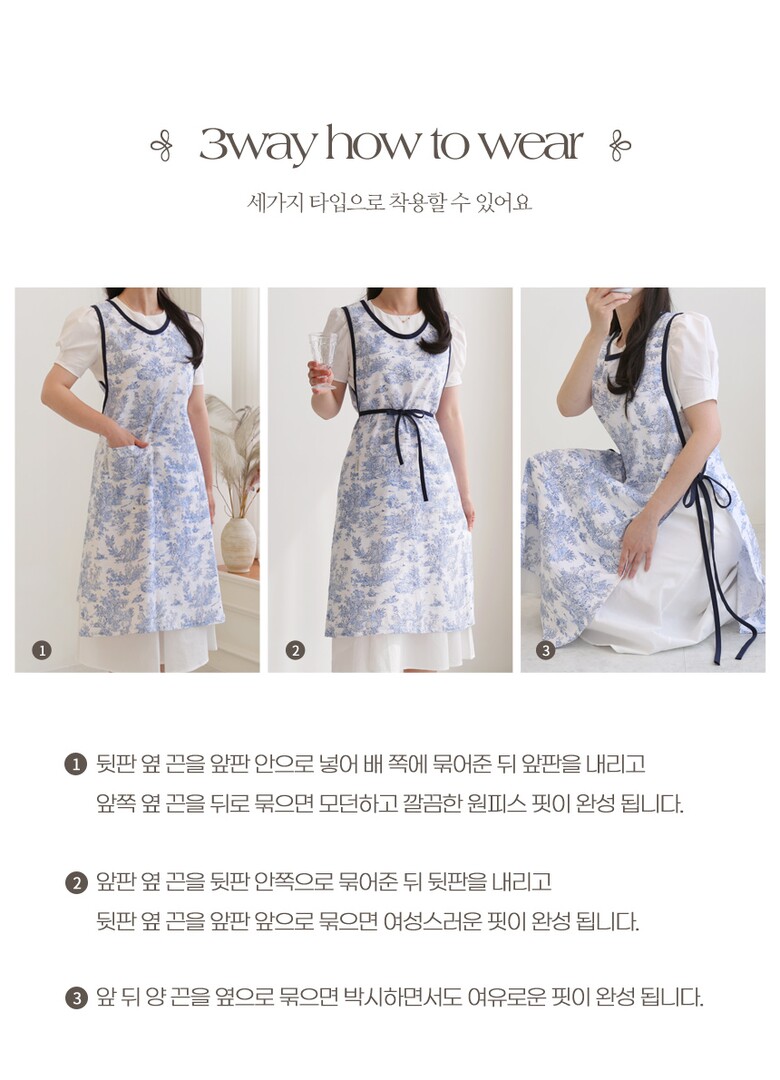 3way how to wear

세가지 타입으로 착용할 수 있어요

1

2

3

1 뒷판 옆 끈을 앞판 안으로 넣어 배 쪽에 묶어준 뒤 앞판을 내리고 앞쪽 옆 끈을 뒤로 묶으면 모던하고 깔끔한 원피스 핏이 완성 됩니다.

2 앞판 옆 끈을 뒷판 안쪽으로 묶어준 뒤 뒷판을 내리고 뒷판 옆 끈을 앞판 앞으로 묶으면 여성스러운 핏이 완성 됩니다.

3 앞 뒤 양 끈을 옆으로 묶으면 박시하면서도 여유로운 핏이 완성 됩니다.