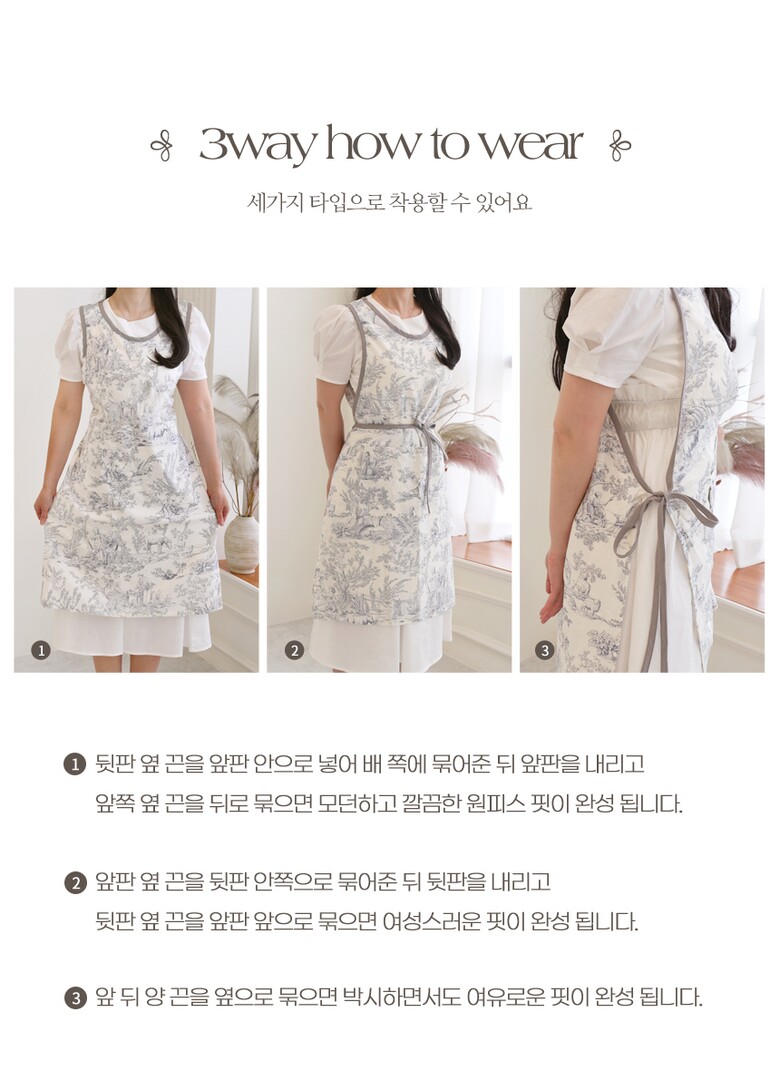 3way how to wear

세가지 타입으로 착용할 수 있어요

1

2

3

1 뒷판 옆 끈을 앞판 안으로 넣어 배 쪽에 묶어준 뒤 앞판을 내리고 앞쪽 옆 끈을 뒤로 묶으면 모던하고 깔끔한 원피스 핏이 완성 됩니다.

2 앞판 옆 끈을 뒷판 안쪽으로 묶어준 뒤 뒷판을 내리고 뒷판 옆 끈을 앞판 앞으로 묶으면 여성스러운 핏이 완성 됩니다.

3 앞 뒤 양 끈을 옆으로 묶으면 박시하면서도 여유로운 핏이 완성 됩니다.