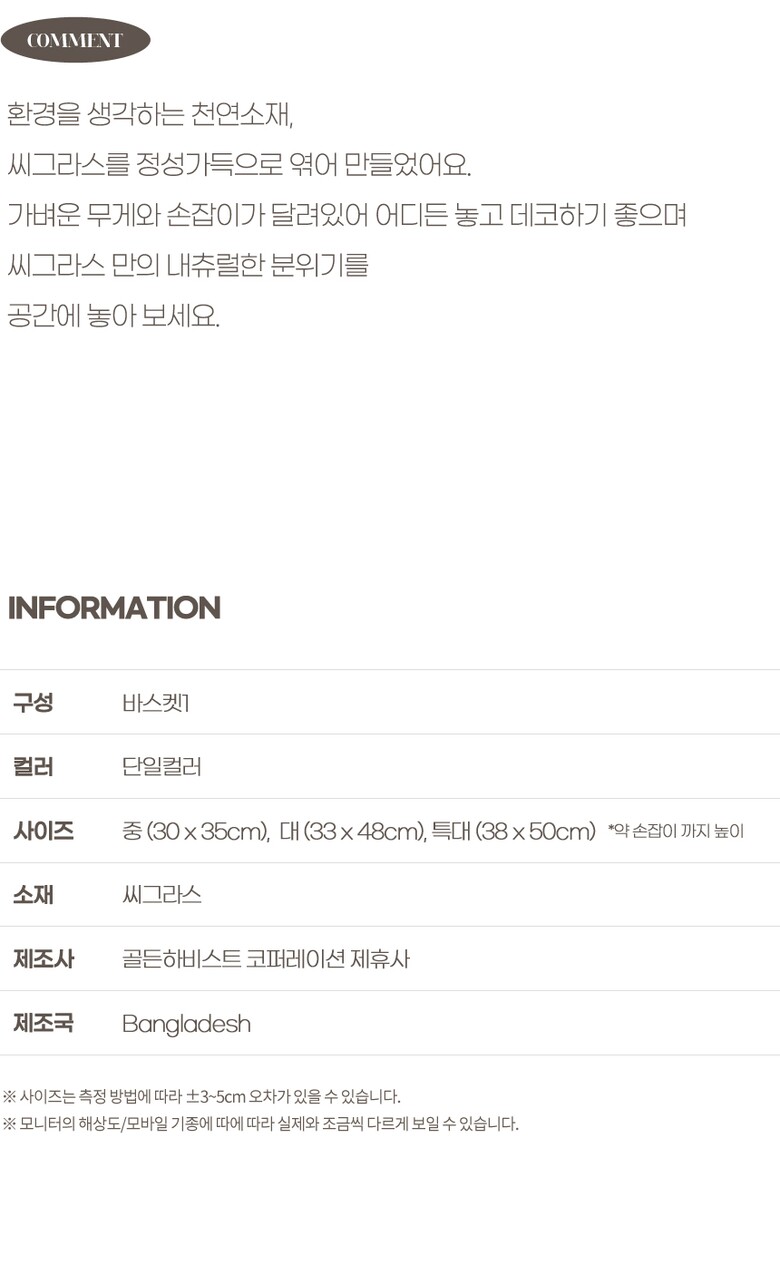 COMMENT

환경을 생각하는 천연소재,
씨그라스를 정성가득으로 엮어 만들었어요.
가벼운 무게와 손잡이가 달려있어 어디든 놓고 데코하기 좋으며
씨그라스 만의 내츄럴한 분위기를
공간에 놓아 보세요.

INFORMATION

구성 바스켓1

컬러 단일컬러

사이즈 중 (30 x 35cm), 대 (33 x 48cm), 특대 (38 x 50cm) *약 손잡이 까지 높이

소재 씨그라스

제조사 골든하비스트 코퍼레이션 제휴사

제조국 Bangladesh

※ 사이즈는 측정 방법에 따라 ±3~5cm 오차가 있을 수 있습니다.
※ 모니터의 해상도/모바일 기종에 따에 따라 실제와 조금씩 다르게 보일 수 있습니다.