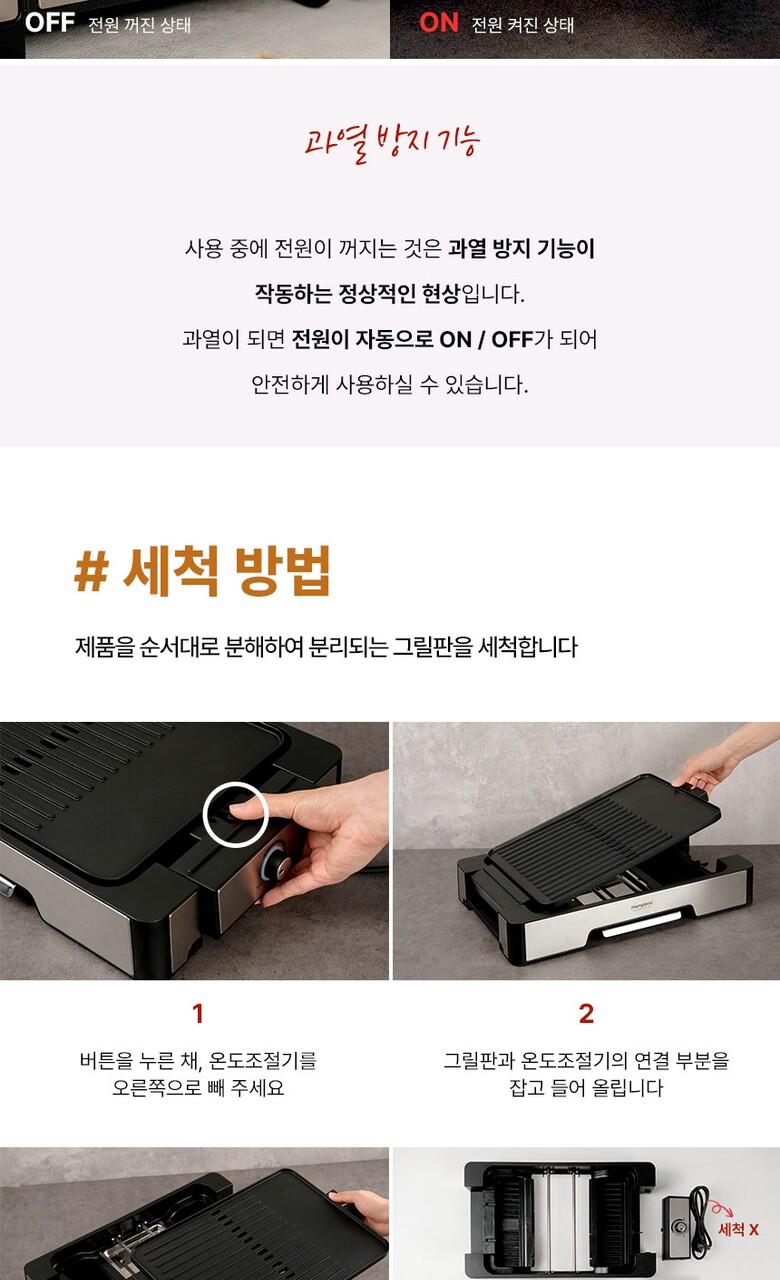 OFF 전원 꺼진 상태

ON 전원 켜진 상태

과열 방지 기능

사용 중에 전원이 꺼지는 것은 과열 방지 기능이 작동하는 정상적인 현상입니다. 과열이 되면 전원이 자동으로 ON / OFF가 되어 안전하게 사용하실 수 있습니다.

# 세척 방법

제품을 순서대로 분해하여 분리되는 그릴판을 세척합니다

1
버튼을 누른 채, 온도조절기를 오른쪽으로 빼 주세요

2
그릴판과 온도조절기의 연결 부분을 잡고 들어 올립니다

세척 X