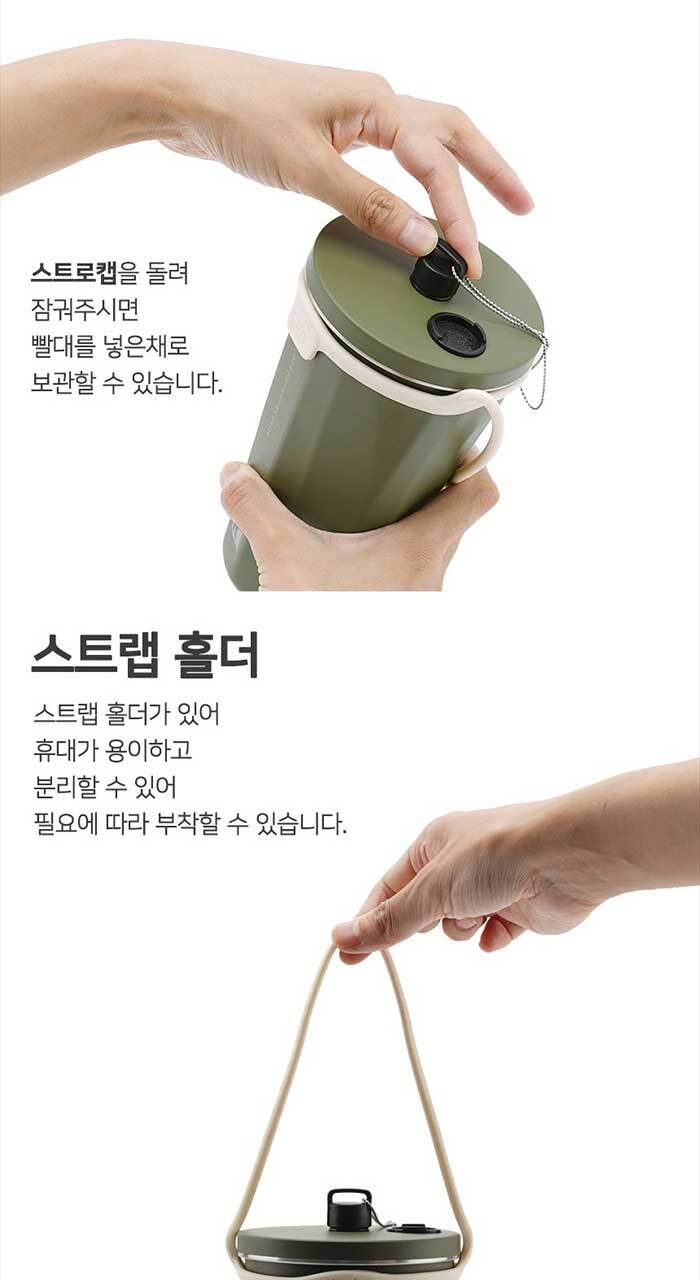 스트로캡을 돌려
잠궈주시면
빨대를 넣은채로
보관할 수 있습니다.

스트랩 홀더

스트랩 홀더가 있어
휴대가 용이하고
분리할 수 있어
필요에 따라 부착할 수 있습니다.